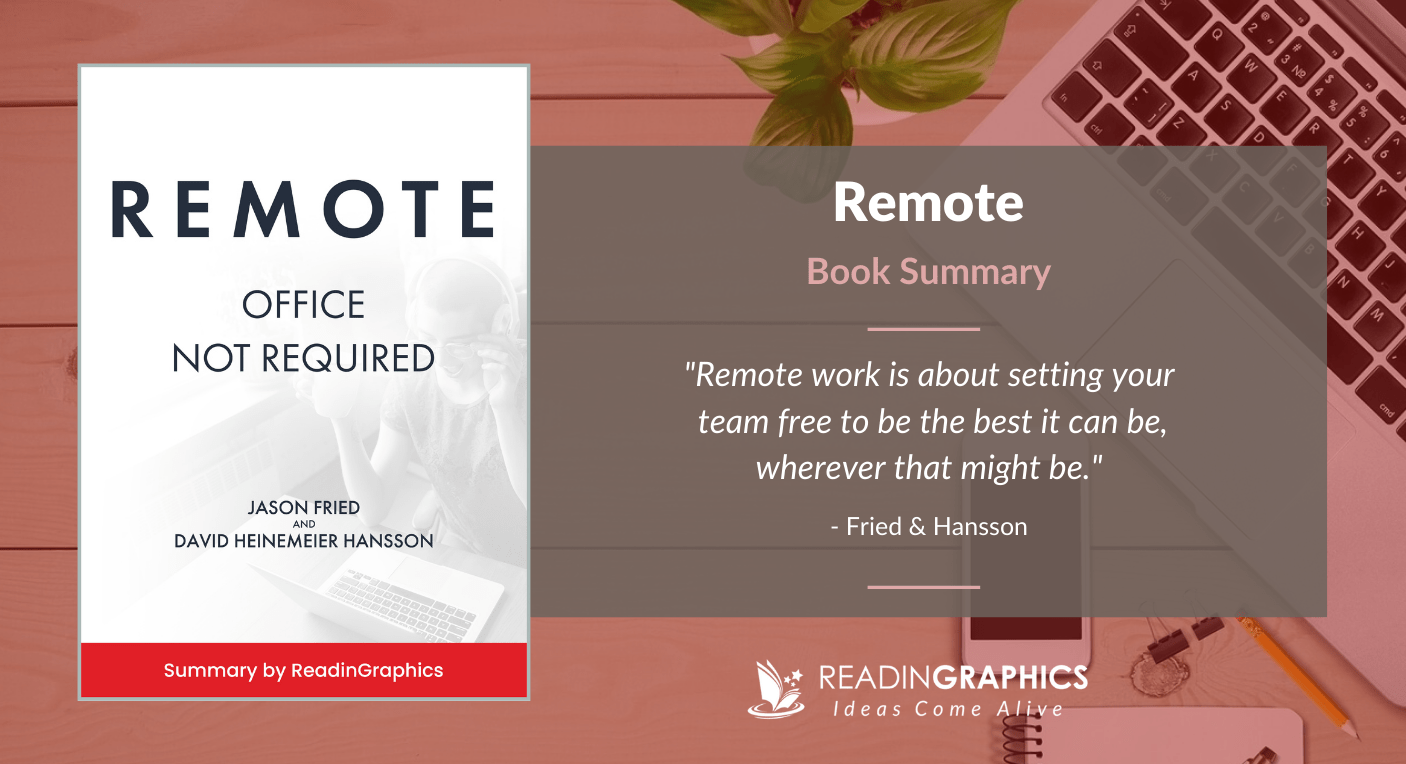 REMOTE

OFFICE
NOT REQUIRED

JASON FRIED
AND
DAVID HEINEMEIER HANSSON

Summary by ReadinGraphics

Remote

Book Summary

"Remote work is about setting your team free to be the best it can be, wherever that might be."

- Fried & Hansson

READINGRAPHICS
Ideas Come Alive