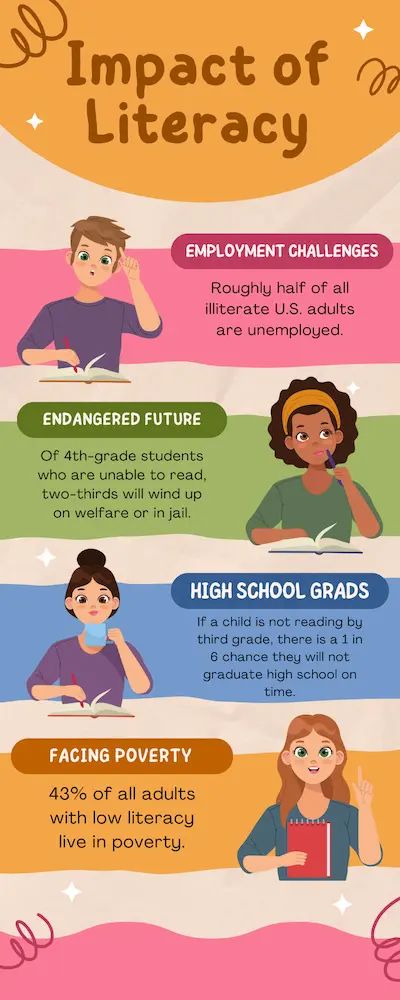 Impact of Literacy

EMPLOYMENT CHALLENGES

Roughly half of all illiterate U.S. adults are unemployed.

ENDANGERED FUTURE

Of 4th-grade students who are unable to read, two-thirds will wind up on welfare or in jail.

HIGH SCHOOL GRADS

If a child is not reading by third grade, there is a 1 in 6 chance they will not graduate high school on time.

FACING POVERTY

43% of all adults with low literacy live in poverty.