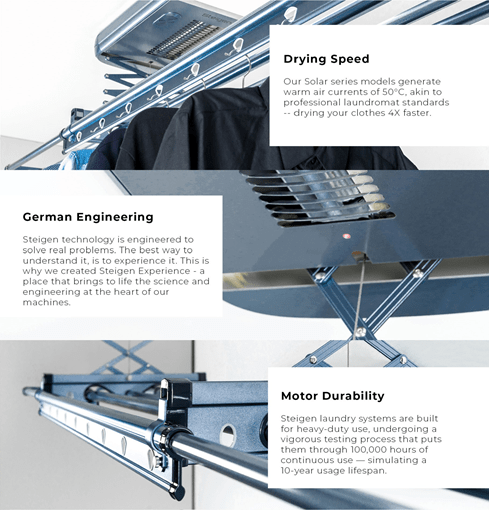 Steigen

Drying Speed

Our Solar series models generate warm air currents of 50°C, akin to professional laundromat standards -- drying your clothes 4X faster.

German Engineering

Steigen technology is engineered to solve real problems. The best way to understand it, is to experience it. This is why we created Steigen Experience - a place that brings to life the science and engineering at the heart of our machines.

Motor Durability

Steigen laundry systems are built for heavy-duty use, undergoing a vigorous testing process that puts them through 100,000 hours of continuous use — simulating a 10-year usage lifespan.