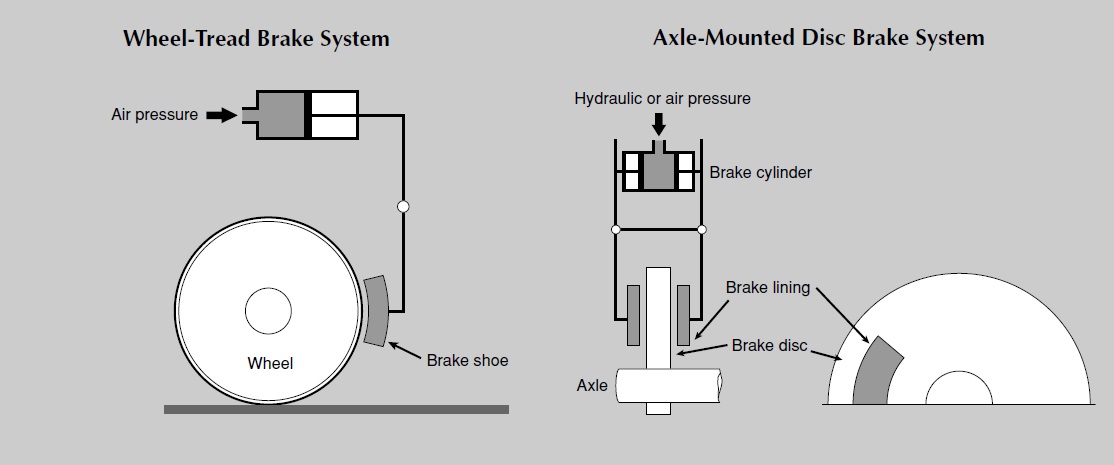 Wheel-Tread Brake System

Air pressure

Wheel

Brake shoe

Axle-Mounted Disc Brake System

Hydraulic or air pressure

Brake cylinder

Brake lining

Brake disc

Axle