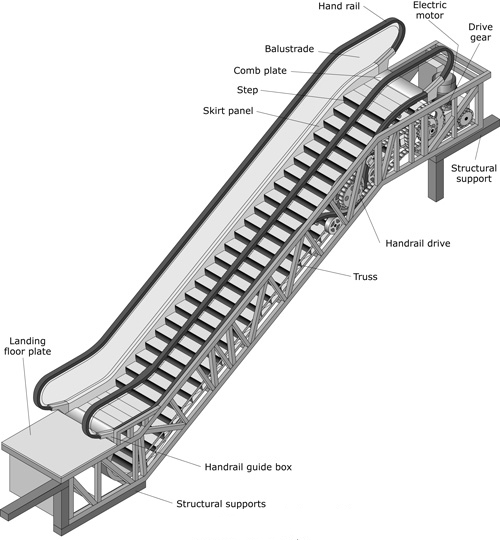 Hand rail
Electric motor
Drive gear
Balustrade
Comb plate
Step
Skirt panel
Structural support
Handrail drive
Truss
Landing floor plate
Handrail guide box
Structural supports