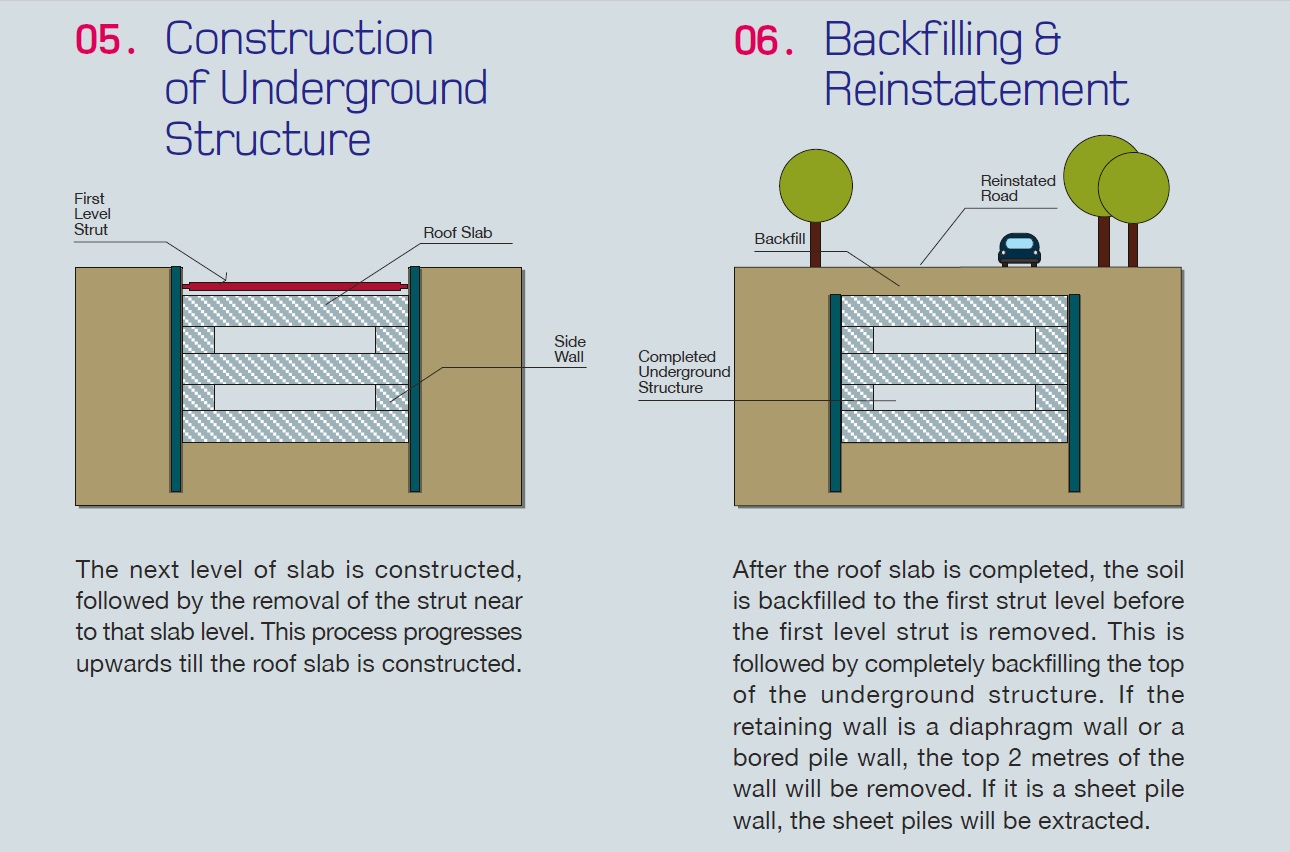 05. Construction of Underground Structure

First Level Strut

Roof Slab

Side Wall

The next level of slab is constructed, followed by the removal of the strut near to that slab level. This process progresses upwards till the roof slab is constructed.

06. Backfilling & Reinstatement

Reinstated Road

Backfill

Completed Underground Structure

After the roof slab is completed, the soil is backfilled to the first strut level before the first level strut is removed. This is followed by completely backfilling the top of the underground structure. If the retaining wall is a diaphragm wall or a bored pile wall, the top 2 metres of the wall will be removed. If it is a sheet pile wall, the sheet piles will be extracted.