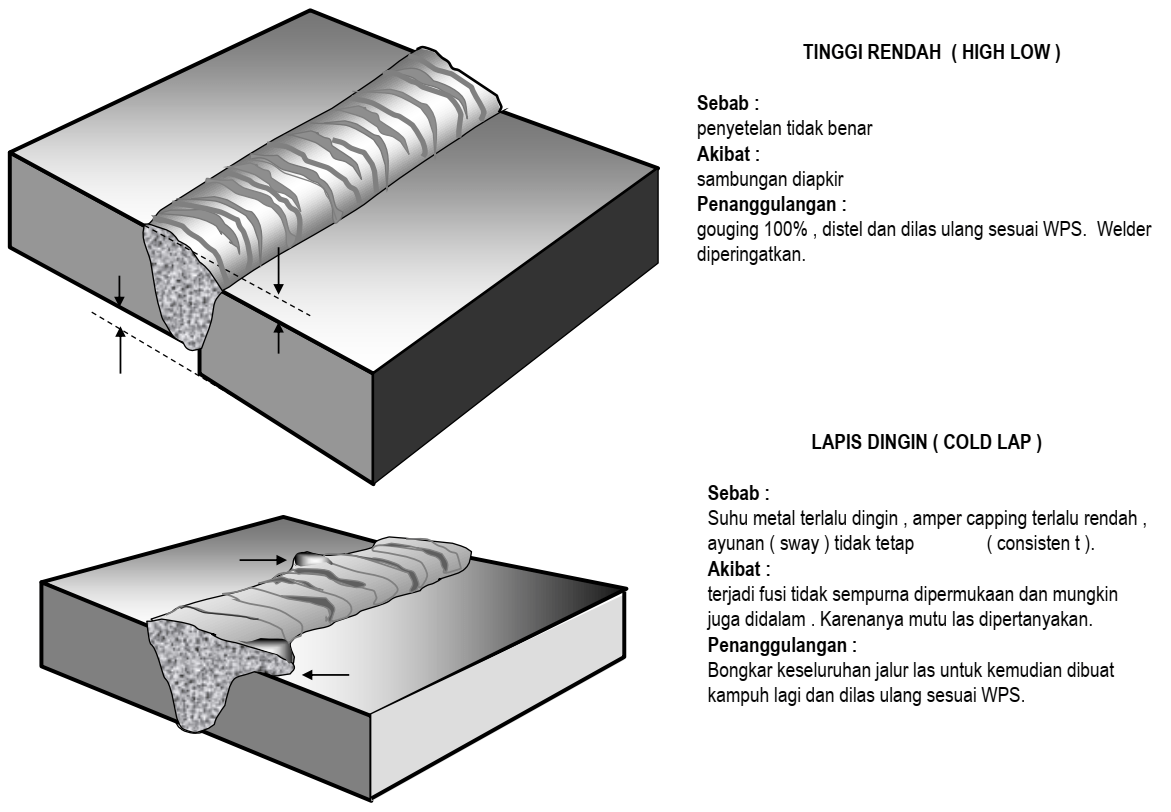 TINGGI RENDAH ( HIGH LOW )

Sebab :
penyetelan tidak benar
Akibat :
sambungan diapkir
Penanggulangan :
gouging 100% , distel dan dilas ulang sesuai WPS. Welder diperingatkan.

LAPIS DINGIN ( COLD LAP )

Sebab :
Suhu metal terlalu dingin , amper capping terlalu rendah , ayunan ( sway ) tidak tetap ( consisten t ).
Akibat :
terjadi fusi tidak sempurna dipermukaan dan mungkin juga didalam . Karenanya mutu las dipertanyakan.
Penanggulangan :
Bongkar keseluruhan jalur las untuk kemudian dibuat kampuh lagi dan dilas ulang sesuai WPS.