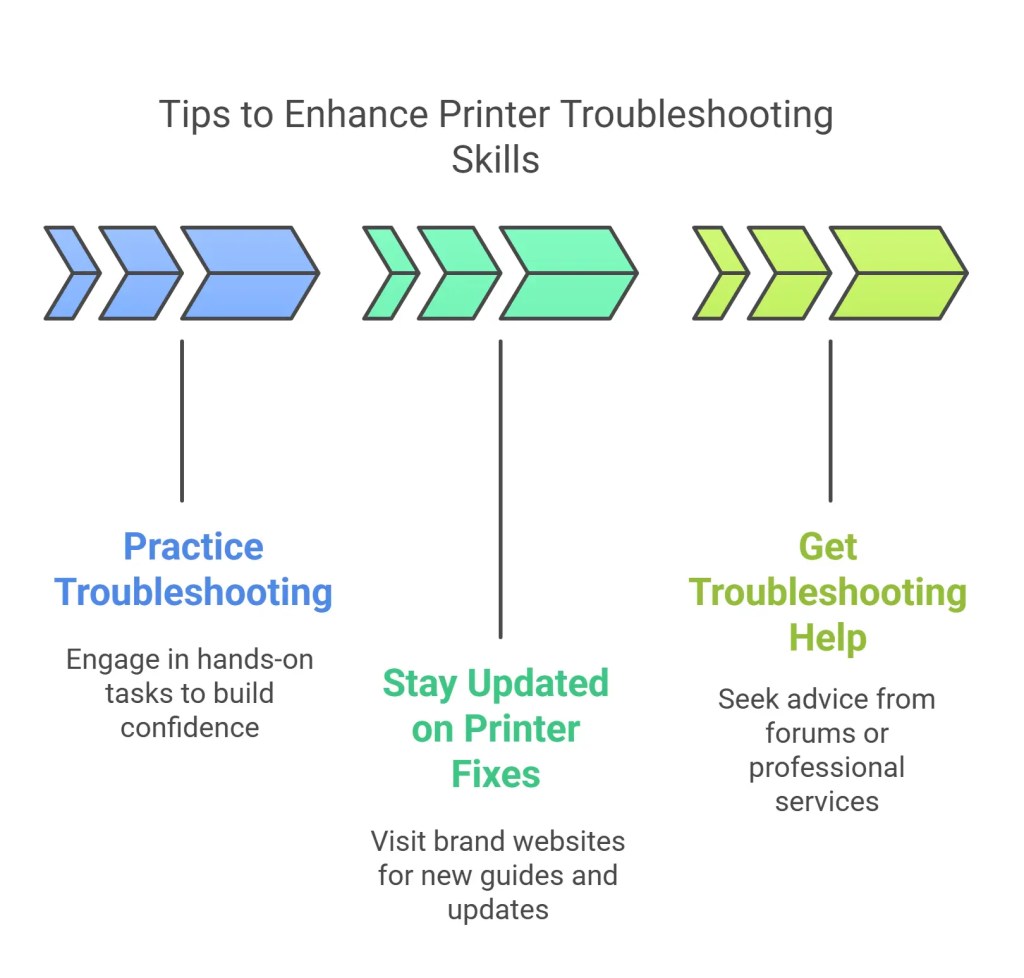 Tips to Enhance Printer Troubleshooting Skills

Practice Troubleshooting

Engage in hands-on tasks to build confidence

Stay Updated on Printer Fixes

Visit brand websites for new guides and updates

Get Troubleshooting Help

Seek advice from forums or professional services