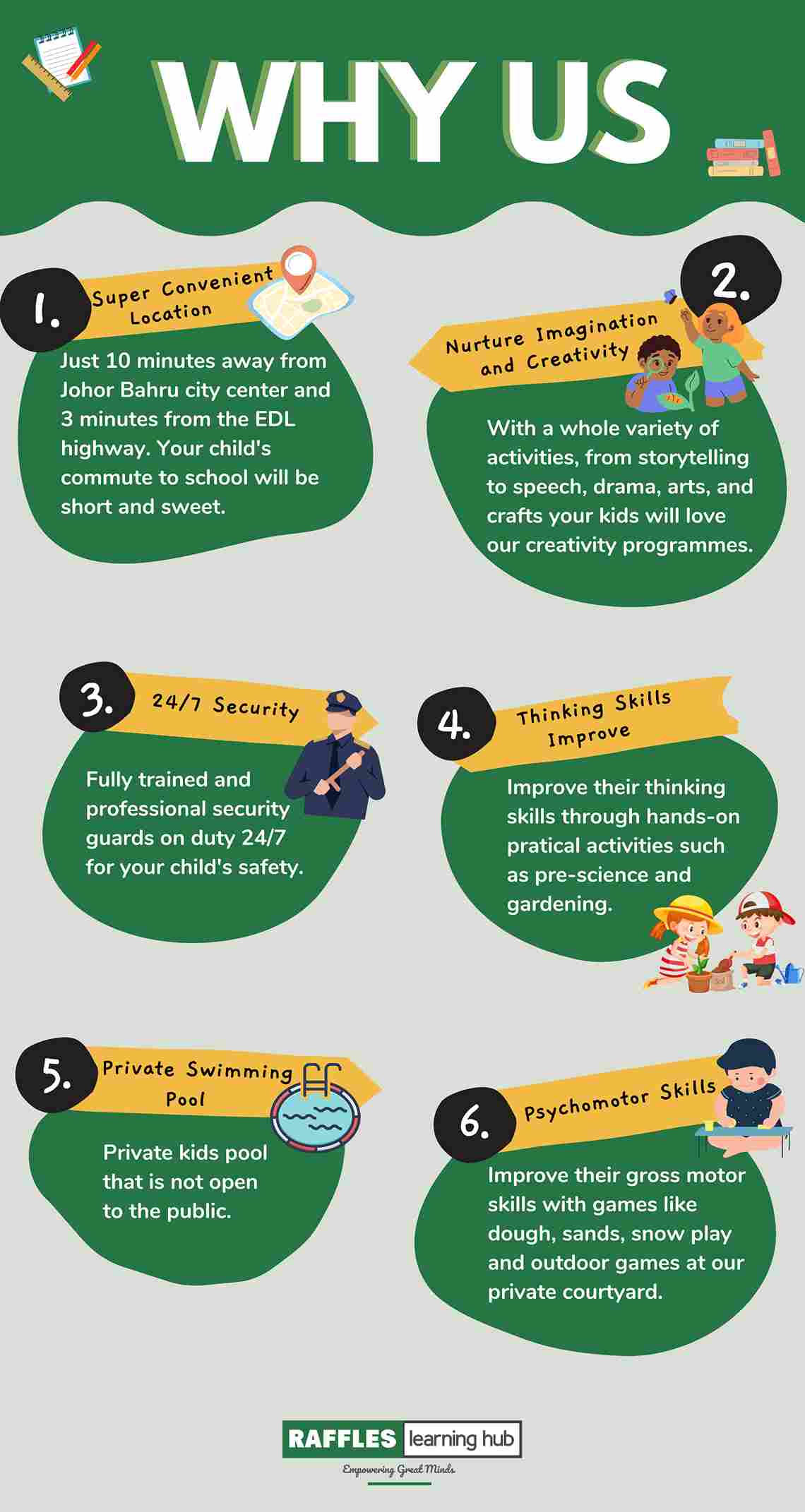 WHY US

1. Super Convenient Location

Just 10 minutes away from Johor Bahru city center and 3 minutes from the EDL highway. Your child's commute to school will be short and sweet.

2. Nurture Imagination and Creativity

With a whole variety of activities, from storytelling to speech, drama, arts, and crafts your kids will love our creativity programmes.

3. 24/7 Security

Fully trained and professional security guards on duty 24/7 for your child's safety.

4. Thinking Skills Improve

Improve their thinking skills through hands-on pratical activities such as pre-science and gardening.

5. Private Swimming Pool

Private kids pool that is not open to the public.

6. Psychomotor Skills

Improve their gross motor skills with games like dough, sands, snow play and outdoor games at our private courtyard.

RAFFLES learning hub
Empowering Great Minds