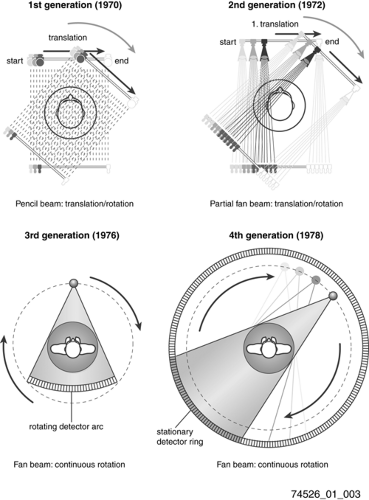 1st generation (1970)

translation

start

end

Pencil beam: translation/rotation

2nd generation (1972)

1. translation

start

end

Partial fan beam: translation/rotation

3rd generation (1976)

rotating detector arc

Fan beam: continuous rotation

4th generation (1978)

stationary detector ring

Fan beam: continuous rotation

74526_01_003