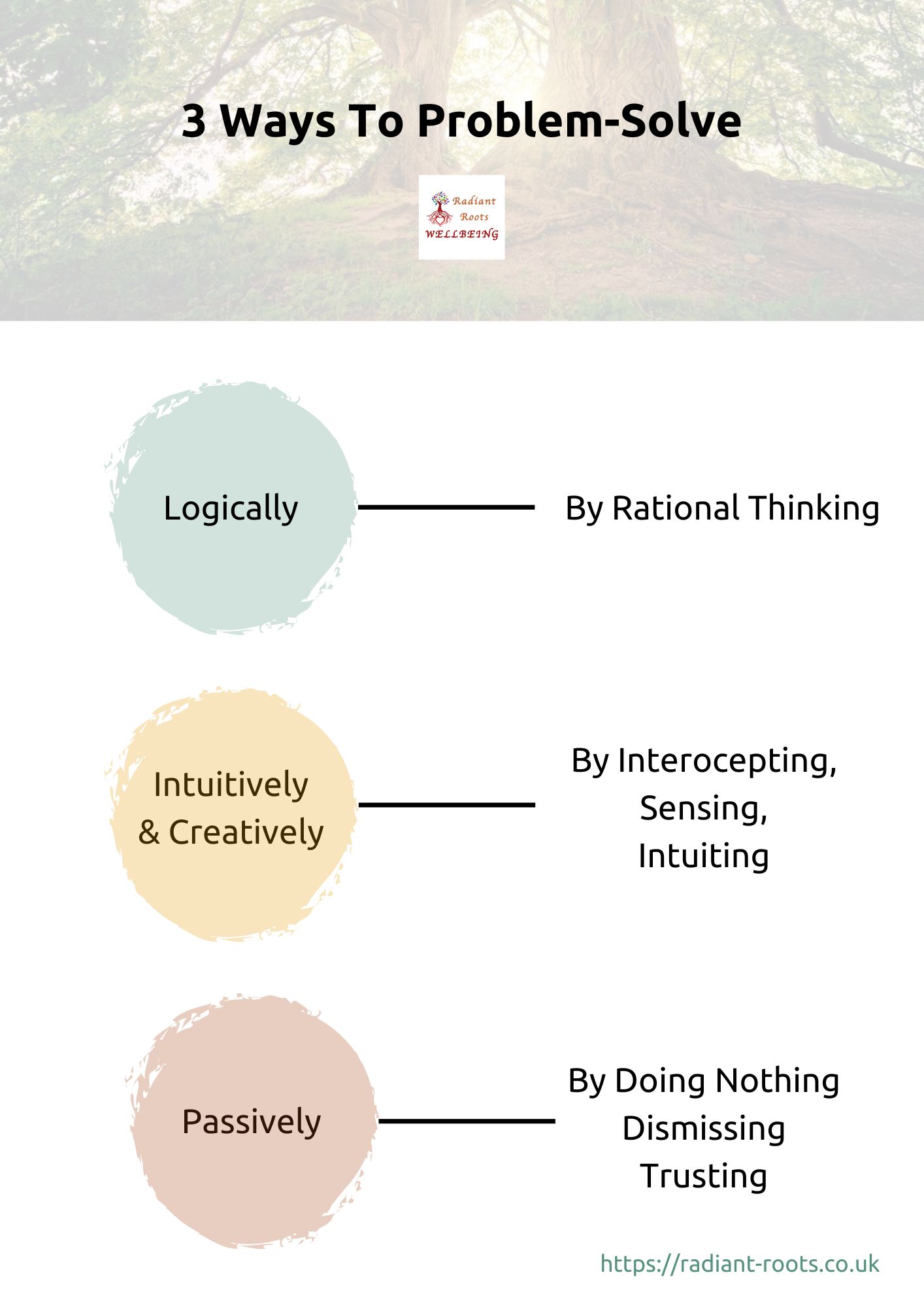 3 Ways To Problem-Solve

Radiant Roots WELLBEING

Logically

By Rational Thinking

Intuitively & Creatively

By Interocepting, Sensing, Intuiting

Passively

By Doing Nothing Dismissing Trusting

https://radiant-roots.co.uk