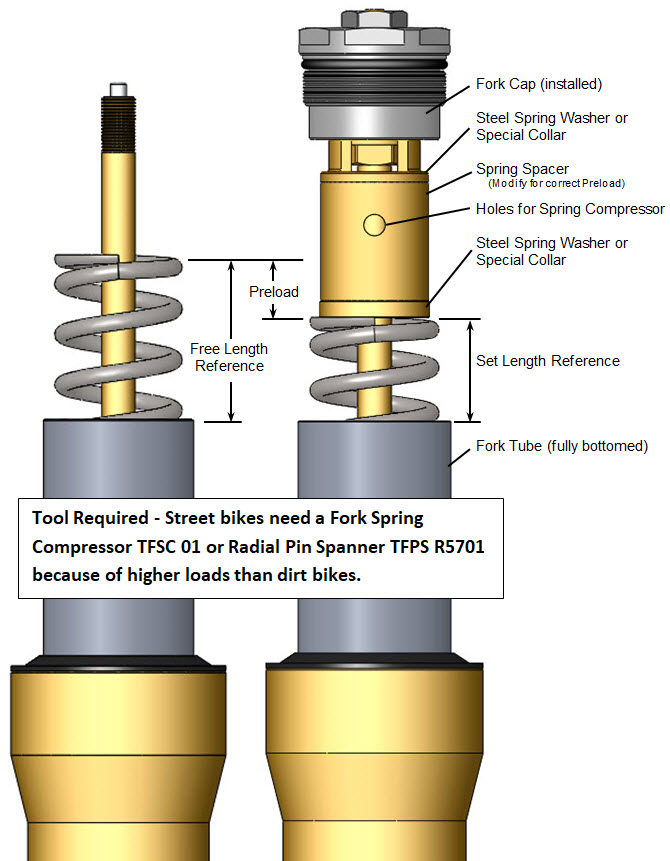 Fork Cap (installed)

Steel Spring Washer or Special Collar

Spring Spacer
(Modify for correct Preload)

Holes for Spring Compressor

Steel Spring Washer or Special Collar

Preload

Free Length Reference

Set Length Reference

Fork Tube (fully bottomed)

Tool Required - Street bikes need a Fork Spring Compressor TFSC 01 or Radial Pin Spanner TFPS R5701 because of higher loads than dirt bikes.