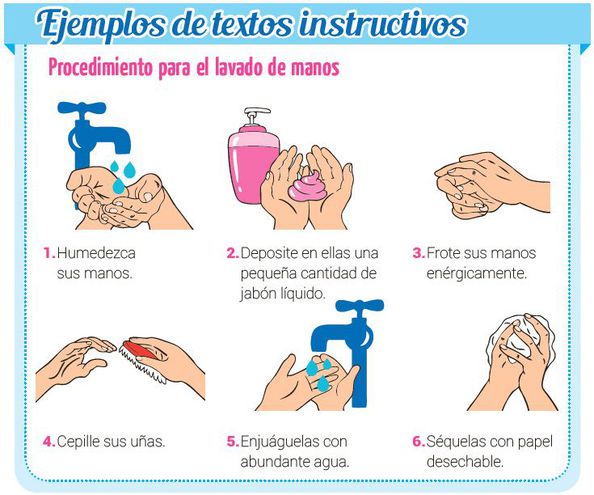 Ejemplos de textos instructivos

Procedimiento para el lavado de manos

1. Humedezca sus manos.

2. Deposite en ellas una pequeña cantidad de jabón líquido.

3. Frote sus manos enérgicamente.

4. Cepille sus uñas.

5. Enjuáguelas con abundante agua.

6. Séquelas con papel desechable.