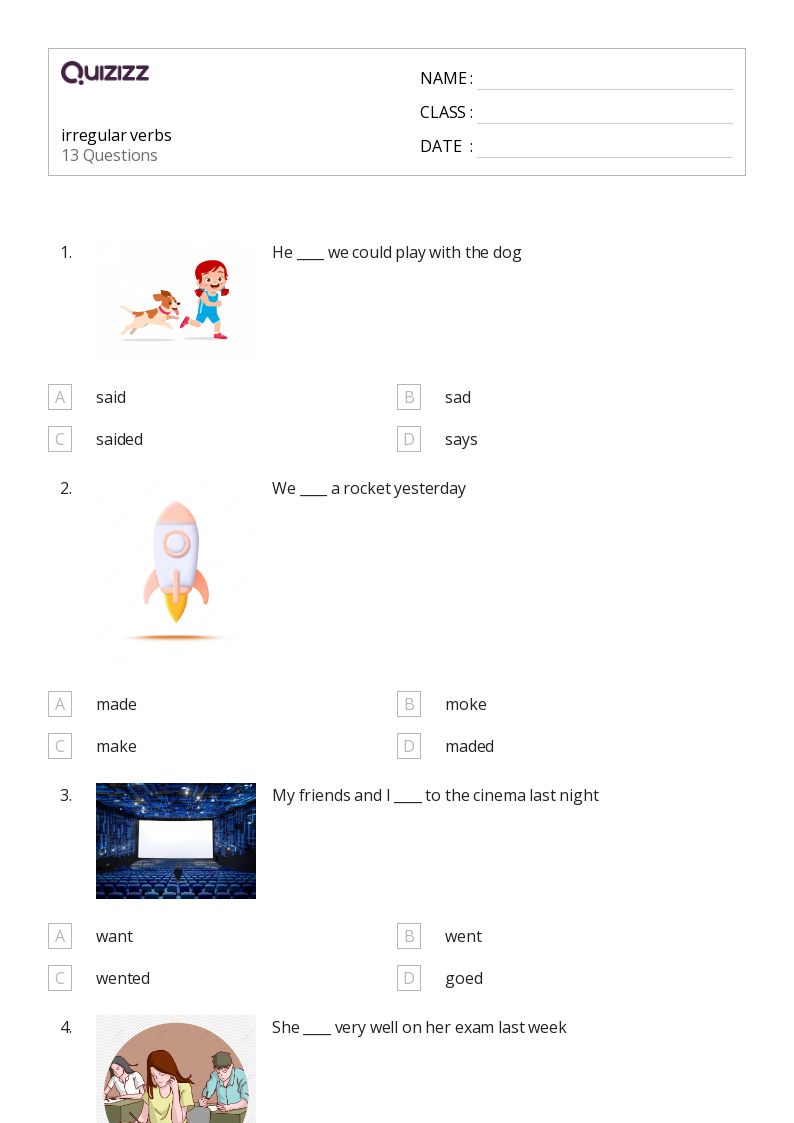 QUIZIZZ

irregular verbs
13 Questions

NAME :
CLASS :
DATE :

1. He ____ we could play with the dog

A said
B sad
C saided
D says

2. We ____ a rocket yesterday

A made
B moke
C make
D maded

3. My friends and I ____ to the cinema last night

A want
B went
C wented
D goed

4. She ____ very well on her exam last week