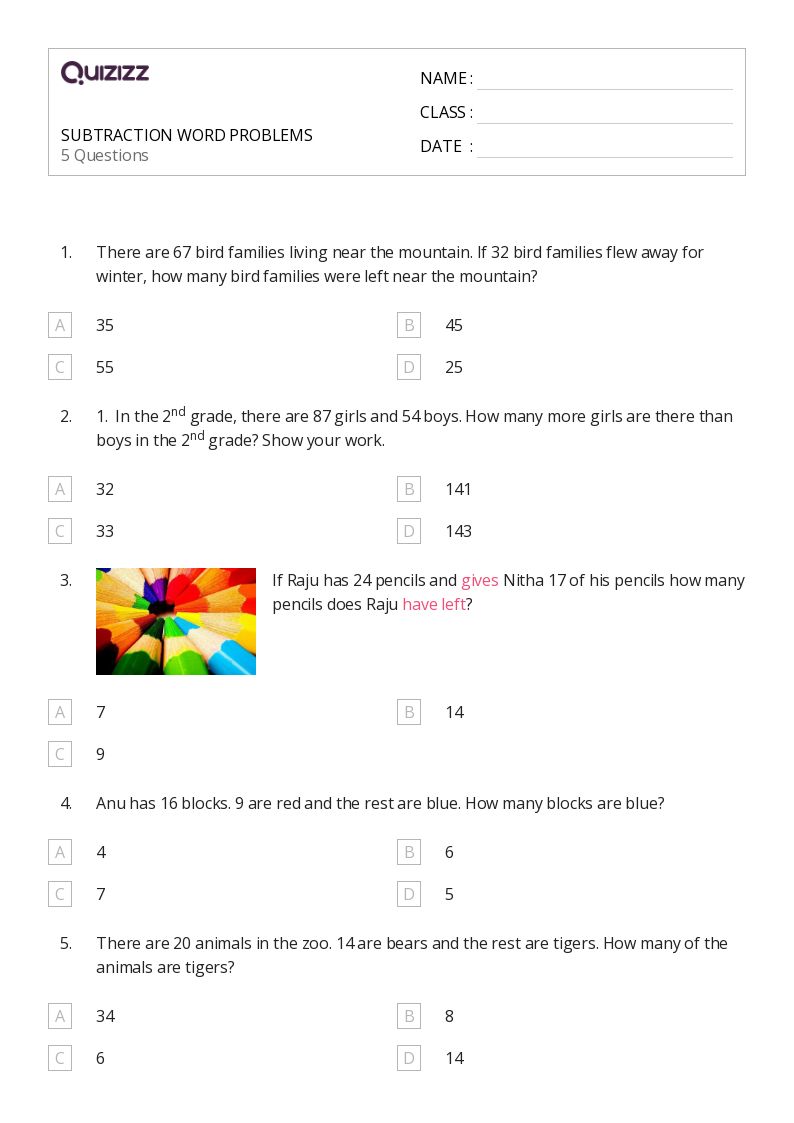 QUIZIZZ

SUBTRACTION WORD PROBLEMS
5 Questions

NAME :
CLASS :
DATE :

1. There are 67 bird families living near the mountain. If 32 bird families flew away for winter, how many bird families were left near the mountain?

A 35
B 45
C 55
D 25

2. 1. In the 2$^{nd}$ grade, there are 87 girls and 54 boys. How many more girls are there than boys in the 2$^{nd}$ grade? Show your work.

A 32
B 141
C 33
D 143

3. If Raju has 24 pencils and gives Nitha 17 of his pencils how many pencils does Raju have left?

A 7
B 14
C 9

4. Anu has 16 blocks. 9 are red and the rest are blue. How many blocks are blue?

A 4
B 6
C 7
D 5

5. There are 20 animals in the zoo. 14 are bears and the rest are tigers. How many of the animals are tigers?

A 34
B 8
C 6
D 14