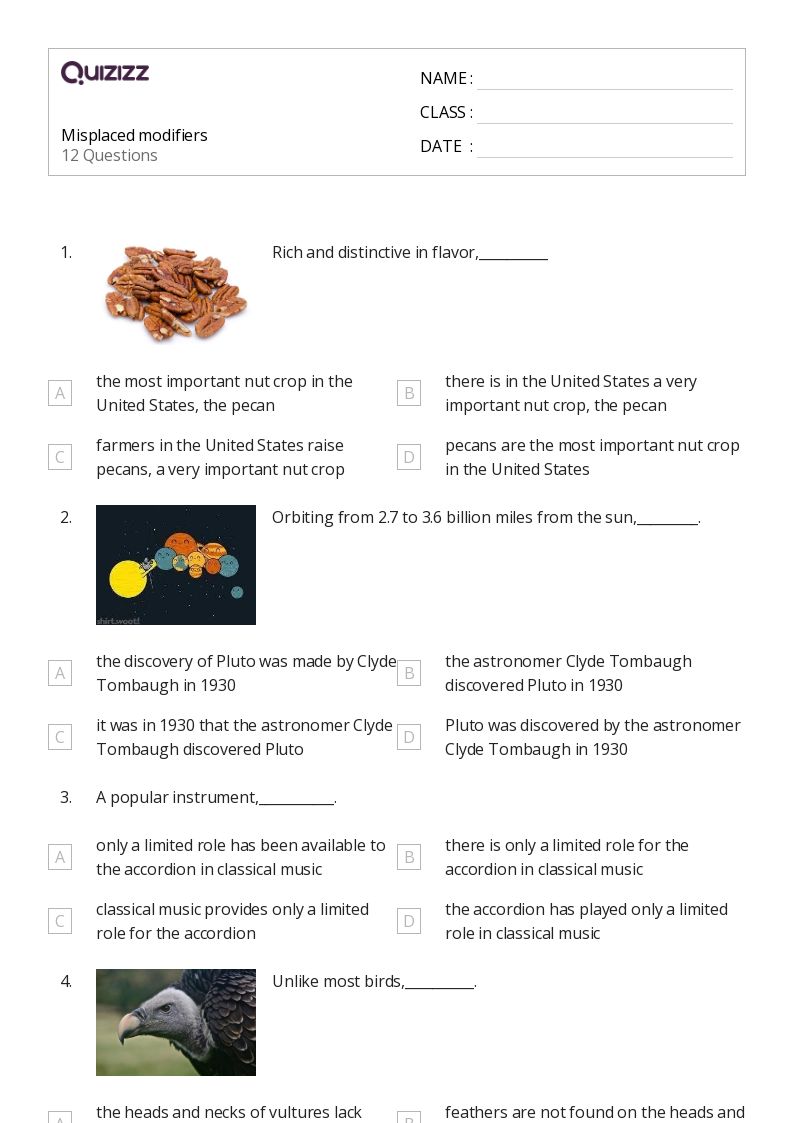 QUIZIZZ

Misplaced modifiers
12 Questions

NAME :
CLASS :
DATE :

1. Rich and distinctive in flavor,__________

A the most important nut crop in the United States, the pecan
B there is in the United States a very important nut crop, the pecan
C farmers in the United States raise pecans, a very important nut crop
D pecans are the most important nut crop in the United States

2. Orbiting from 2.7 to 3.6 billion miles from the sun,_________.

shirt.woot!

A the discovery of Pluto was made by Clyde Tombaugh in 1930
B the astronomer Clyde Tombaugh discovered Pluto in 1930
C it was in 1930 that the astronomer Clyde Tombaugh discovered Pluto
D Pluto was discovered by the astronomer Clyde Tombaugh in 1930

3. A popular instrument,___________.

A only a limited role has been available to the accordion in classical music
B there is only a limited role for the accordion in classical music
C classical music provides only a limited role for the accordion
D the accordion has played only a limited role in classical music

4. Unlike most birds,__________.

A the heads and necks of vultures lack
B feathers are not found on the heads and