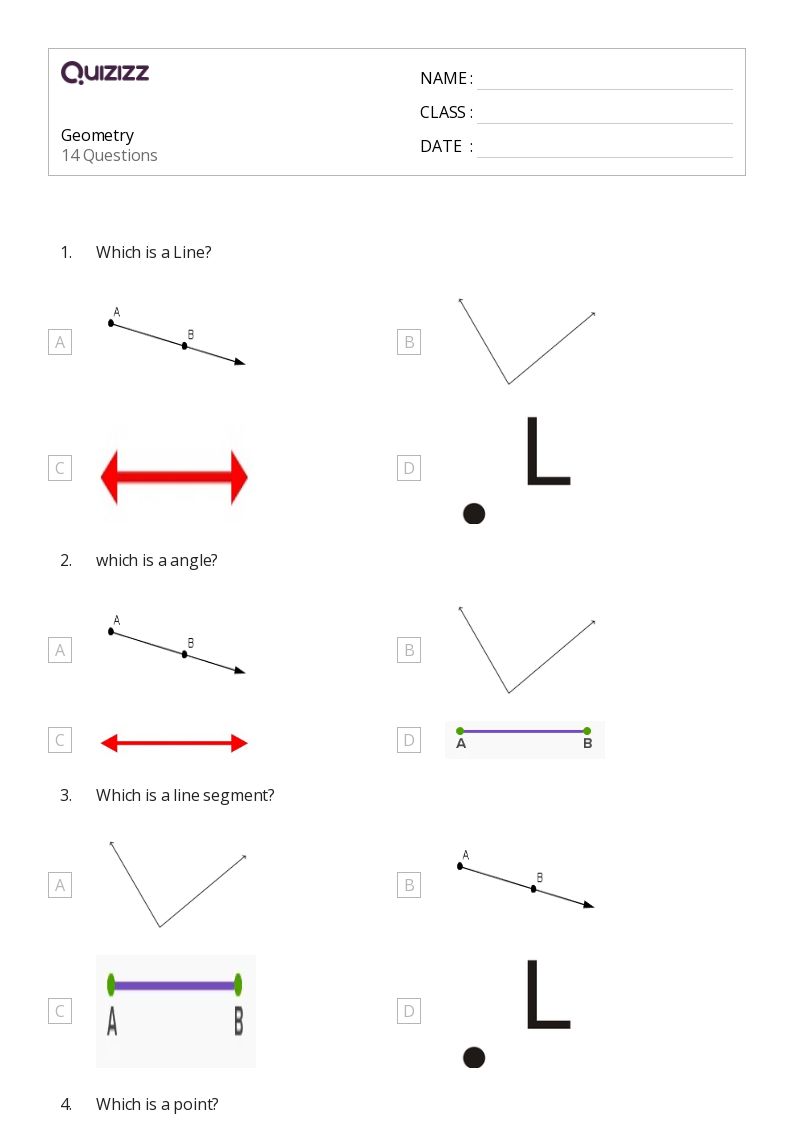 QUIZIZZ

Geometry
14 Questions

NAME :
CLASS :
DATE :

1. Which is a Line?

A
A B

B

C

D
L

2. which is a angle?

A
A B

B

C

D
A B

3. Which is a line segment?

A

B
A B

C
A B

D
L

4. Which is a point?