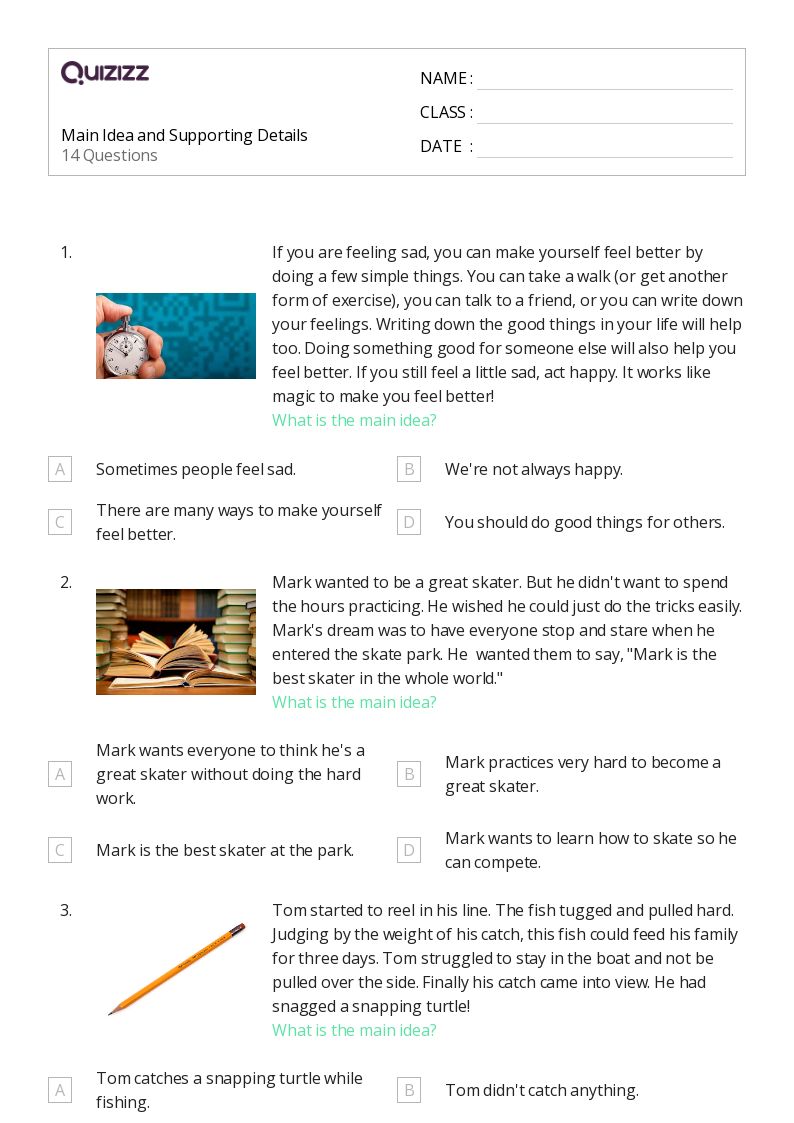 QUIZIZZ

Main Idea and Supporting Details
14 Questions

NAME :
CLASS :
DATE :

1. If you are feeling sad, you can make yourself feel better by doing a few simple things. You can take a walk (or get another form of exercise), you can talk to a friend, or you can write down your feelings. Writing down the good things in your life will help too. Doing something good for someone else will also help you feel better. If you still feel a little sad, act happy. It works like magic to make you feel better!
What is the main idea?

A Sometimes people feel sad.
B We're not always happy.
C There are many ways to make yourself feel better.
D You should do good things for others.

2. Mark wanted to be a great skater. But he didn't want to spend the hours practicing. He wished he could just do the tricks easily. Mark's dream was to have everyone stop and stare when he entered the skate park. He wanted them to say, "Mark is the best skater in the whole world."
What is the main idea?

A Mark wants everyone to think he's a great skater without doing the hard work.
B Mark practices very hard to become a great skater.
C Mark is the best skater at the park.
D Mark wants to learn how to skate so he can compete.

3. Tom started to reel in his line. The fish tugged and pulled hard. Judging by the weight of his catch, this fish could feed his family for three days. Tom struggled to stay in the boat and not be pulled over the side. Finally his catch came into view. He had snagged a snapping turtle!
What is the main idea?

A Tom catches a snapping turtle while fishing.
B Tom didn't catch anything.