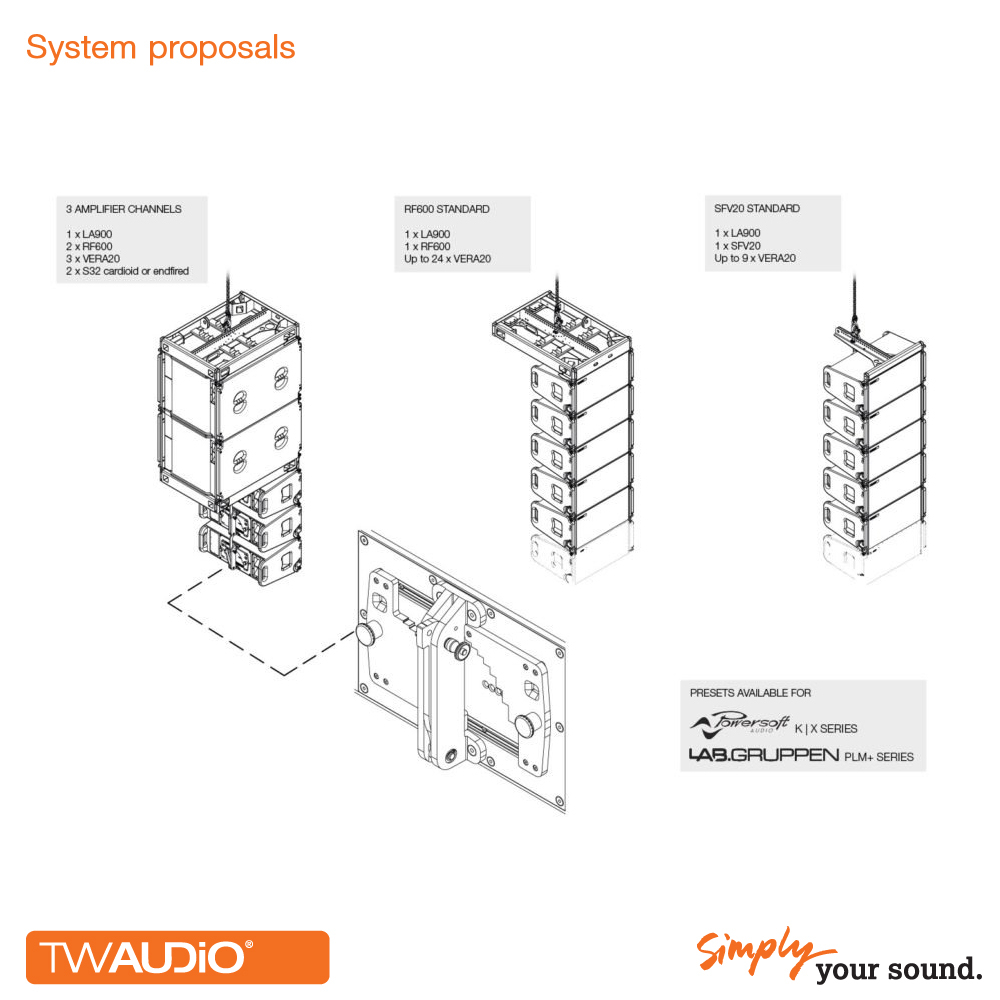 System proposals

3 AMPLIFIER CHANNELS

1 x LA900
2 x RF600
3 x VERA20
2 x S32 cardioid or endfired

RF600 STANDARD

1 x LA900
1 x RF600
Up to 24 x VERA20

SFV20 STANDARD

1 x LA900
1 x SFV20
Up to 9 x VERA20

PRESETS AVAILABLE FOR

Powersoft AUDIO K | X SERIES

LAB.GRUPPEN PLM+ SERIES

TWAUDiO®

Simply your sound.