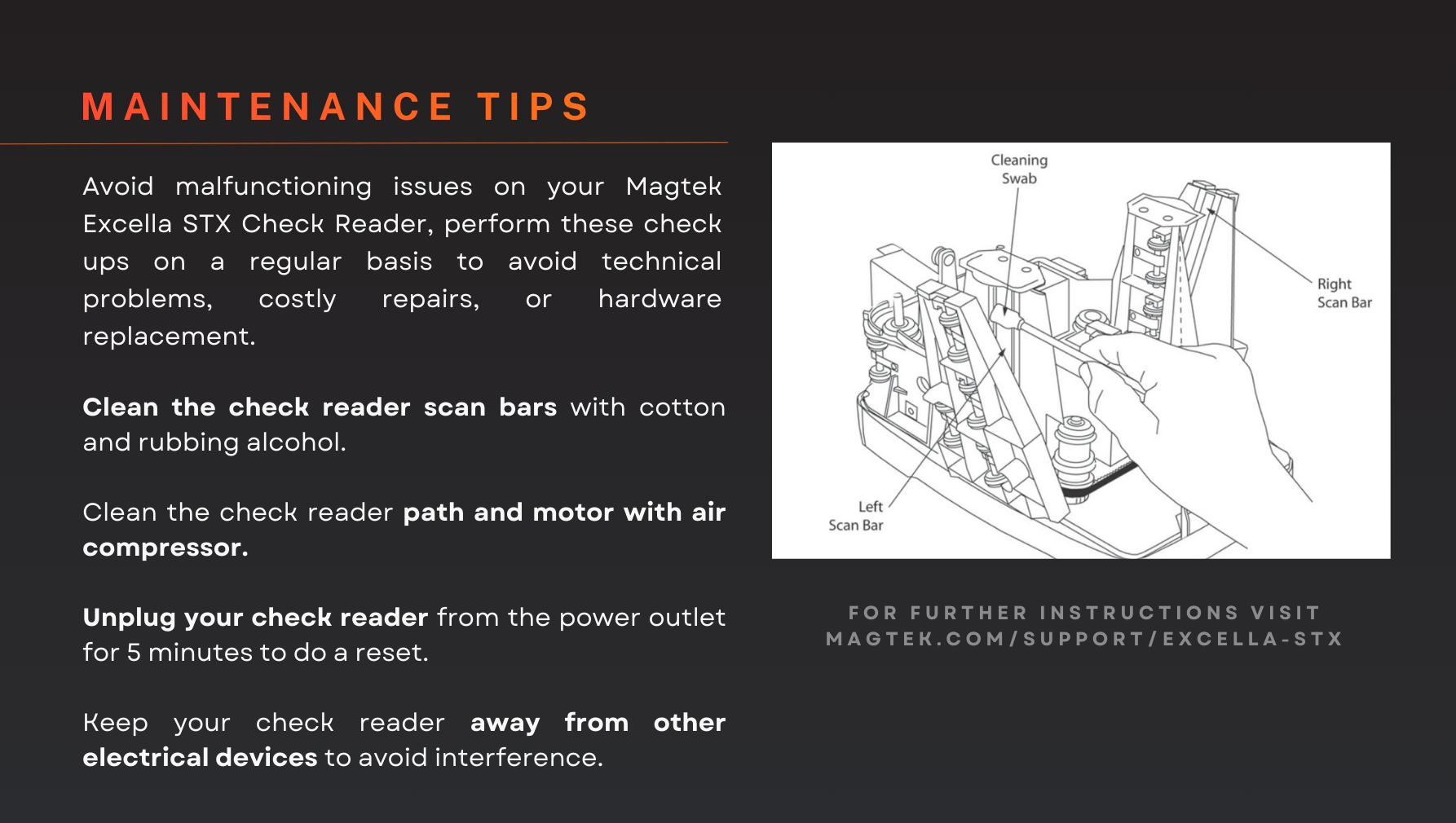 MAINTENANCE TIPS

Avoid malfunctioning issues on your Magtek Excella STX Check Reader, perform these check ups on a regular basis to avoid technical problems, costly repairs, or hardware replacement.

Clean the check reader scan bars with cotton and rubbing alcohol.

Clean the check reader path and motor with air compressor.

Unplug your check reader from the power outlet for 5 minutes to do a reset.

Keep your check reader away from other electrical devices to avoid interference.

Cleaning Swab

Right Scan Bar

Left Scan Bar

FOR FURTHER INSTRUCTIONS VISIT MAGTEK.COM/SUPPORT/EXCELLA-STX