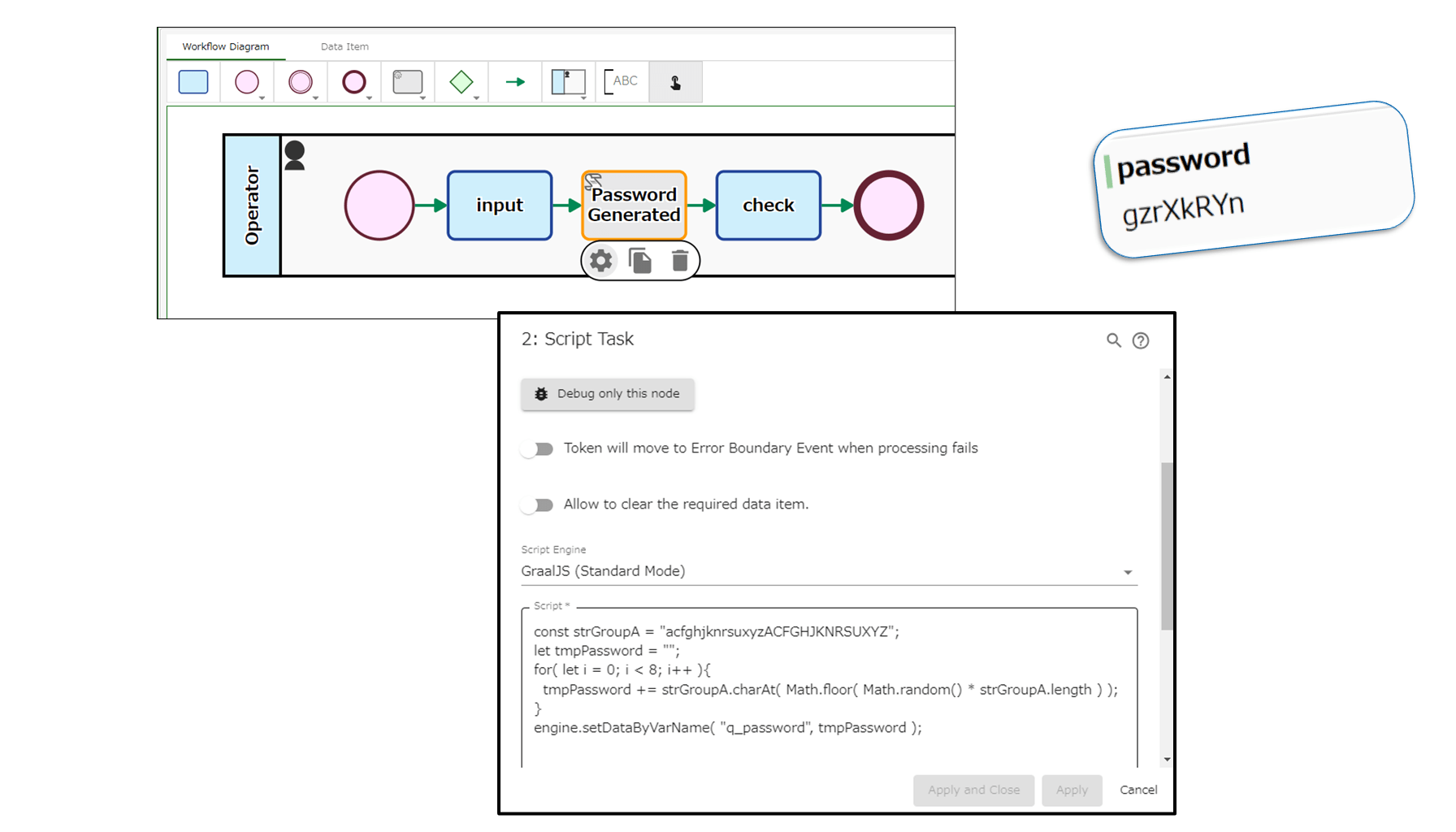 Workflow Diagram
Data Item

ABC

Operator

input

Password Generated

check

password
gzrXkRYn

2: Script Task

Debug only this node

Token will move to Error Boundary Event when processing fails

Allow to clear the required data item.

Script Engine
GraalJS (Standard Mode)

Script *
const strGroupA = "acfghjknrsuxyzACFGHJKNRSUXYZ";
let tmpPassword = "";
for( let i = 0; i < 8; i++ ){
tmpPassword += strGroupA.charAt( Math.floor( Math.random() * strGroupA.length ) );
}
engine.setDataByVarName( "q_password", tmpPassword );

Apply and Close
Apply
Cancel