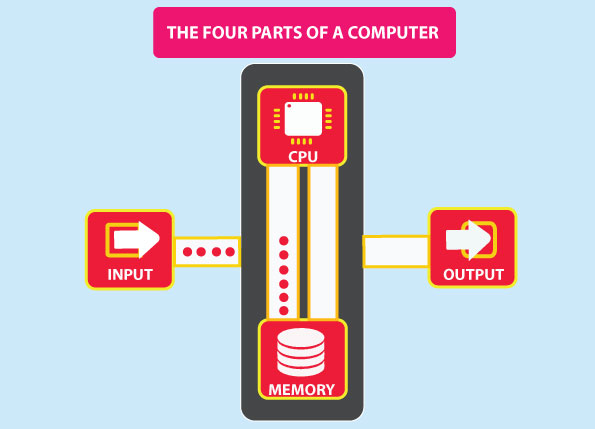 THE FOUR PARTS OF A COMPUTER

CPU

INPUT

OUTPUT

MEMORY