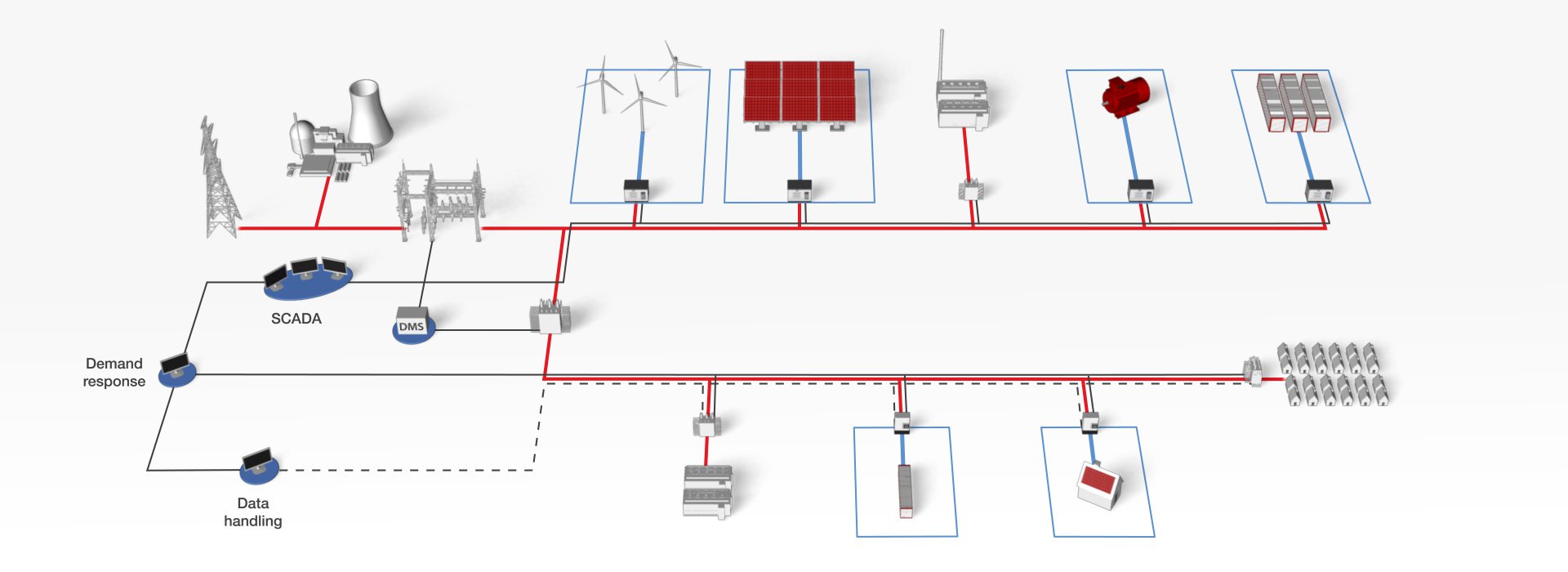 SCADA

DMS

Demand response

Data handling