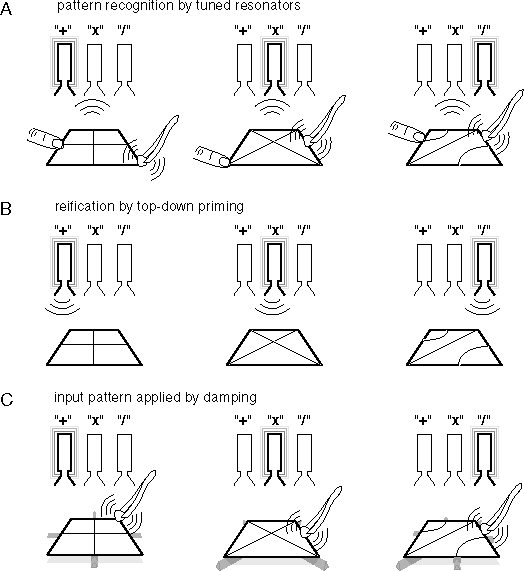 A pattern recognition by tuned resonators

"+" "x" "/"

"+" "x" "/"

"+" "x" "/"

B reification by top-down priming

"+" "x" "/"

"+" "x" "/"

"+" "x" "/"

C input pattern applied by damping

"+" "x" "/"

"+" "x" "/"

"+" "x" "/"