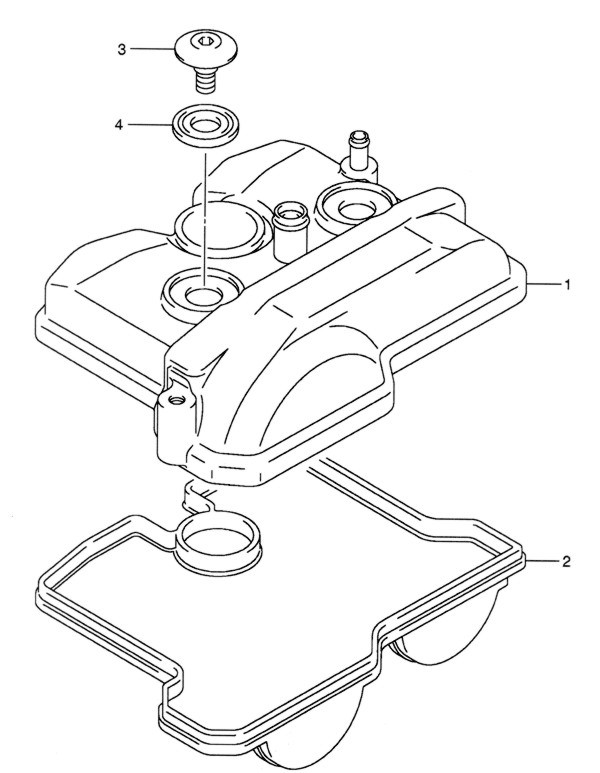 3
4
1
2