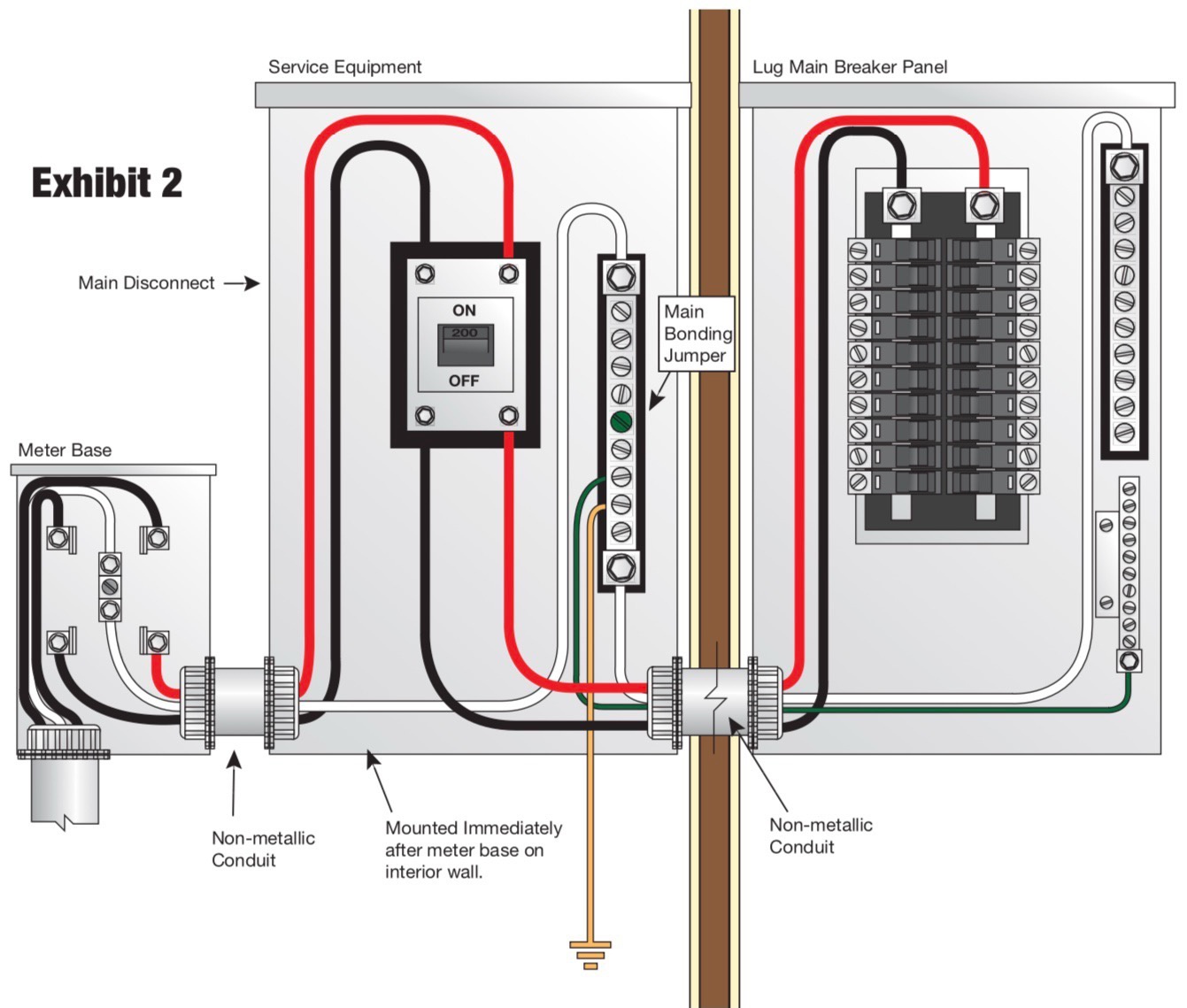 Service Equipment

Lug Main Breaker Panel

Exhibit 2

Main Disconnect

ON

200

OFF

Main Bonding Jumper

Meter Base

Non-metallic Conduit

Mounted Immediately after meter base on interior wall.

Non-metallic Conduit