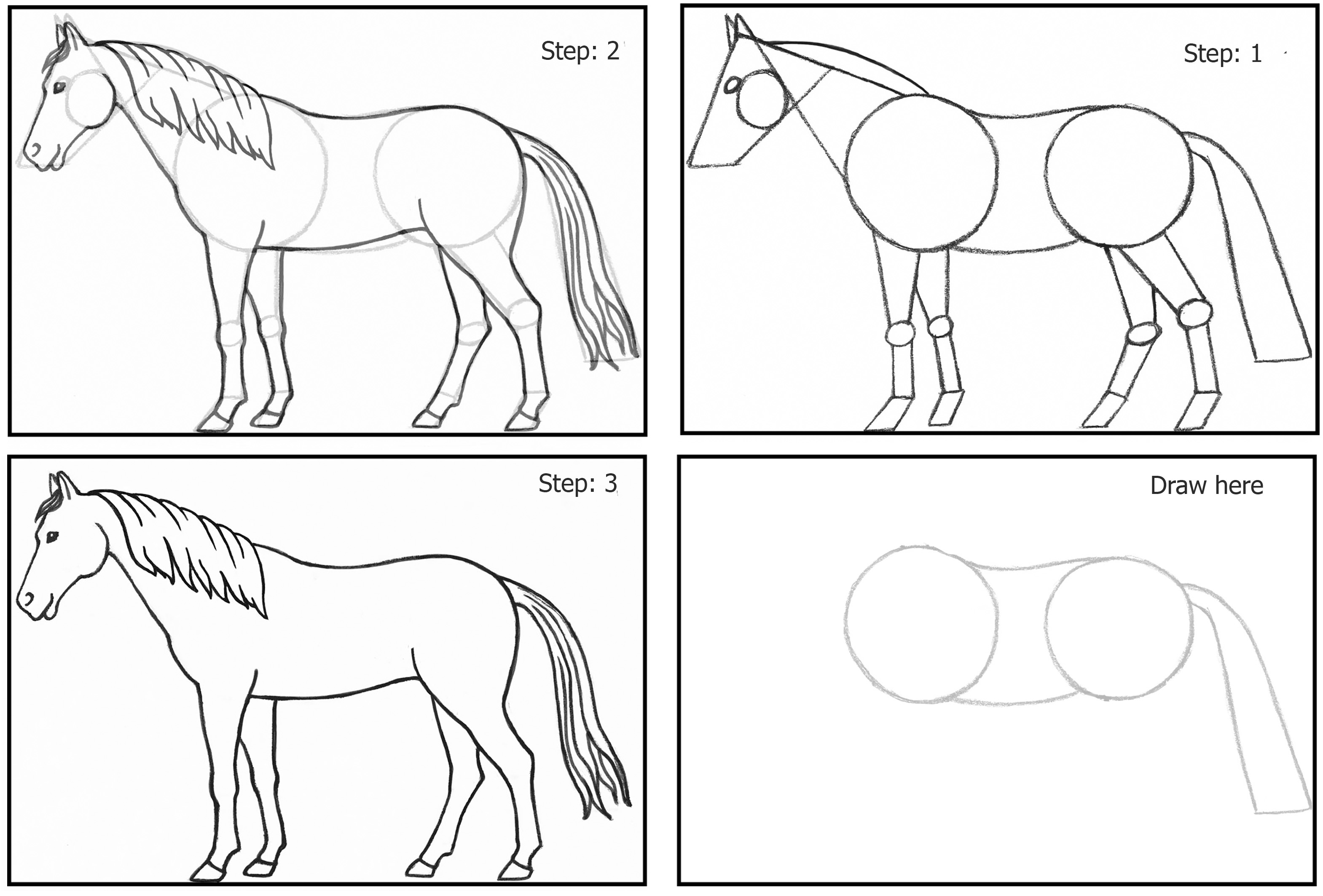 Step: 2

Step: 1

Step: 3

Draw here