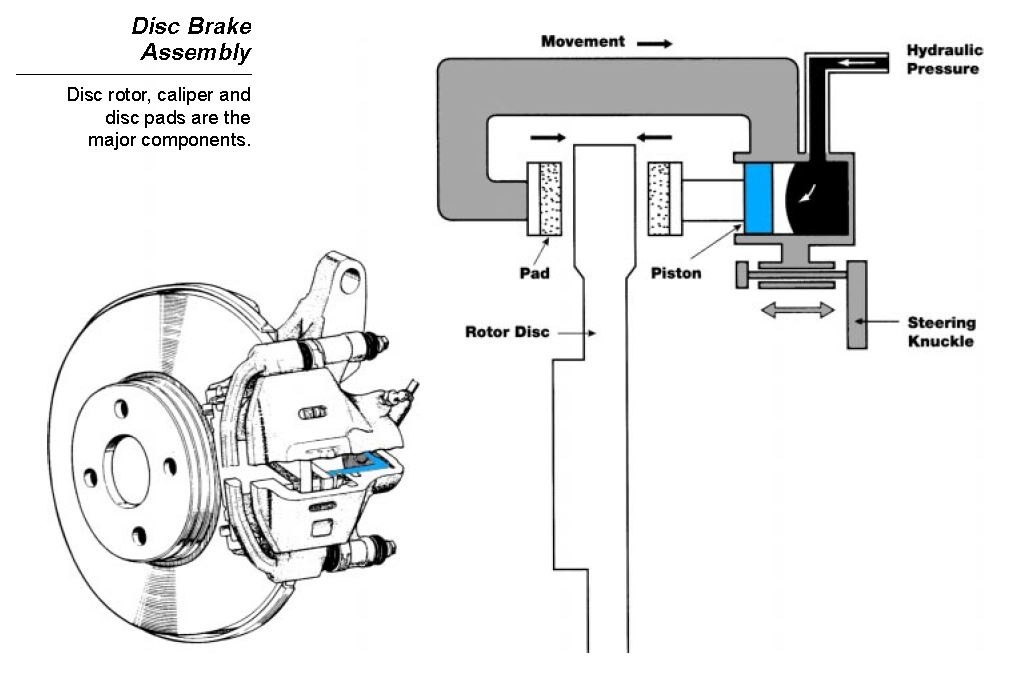 Disc Brake Assembly

Disc rotor, caliper and disc pads are the major components.

Movement

Hydraulic Pressure

Pad

Piston

Rotor Disc

Steering Knuckle