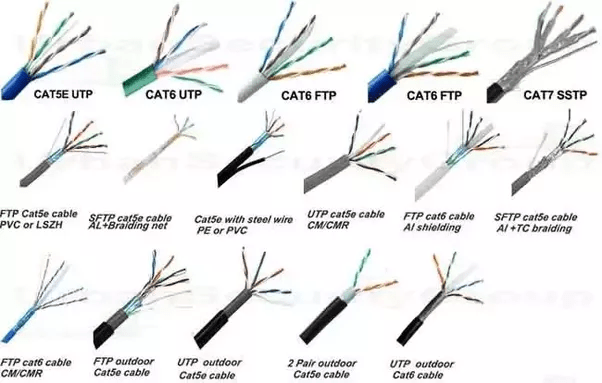 CAT5E UTP

CAT6 UTP

CAT6 FTP

CAT6 FTP

CAT7 SSTP

FTP Cat5e cable PVC or LSZH

SFTP cat5e cable AL+Braiding net

Cat5e with steel wire PE or PVC

UTP cat5e cable CM/CMR

FTP cat6 cable Al shielding

SFTP cat5e cable Al +TC braiding

FTP cat6 cable CM/CMR

FTP outdoor Cat5e cable

UTP outdoor Cat5e cable

2 Pair outdoor Cat5e cable

UTP outdoor Cat6 cable