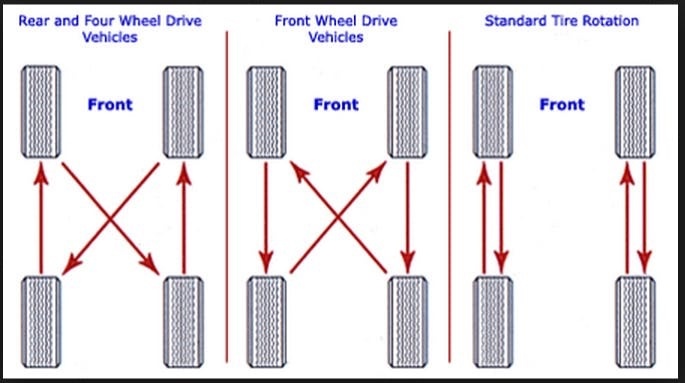 Rear and Four Wheel Drive Vehicles

Front

Front Wheel Drive Vehicles

Front

Standard Tire Rotation

Front