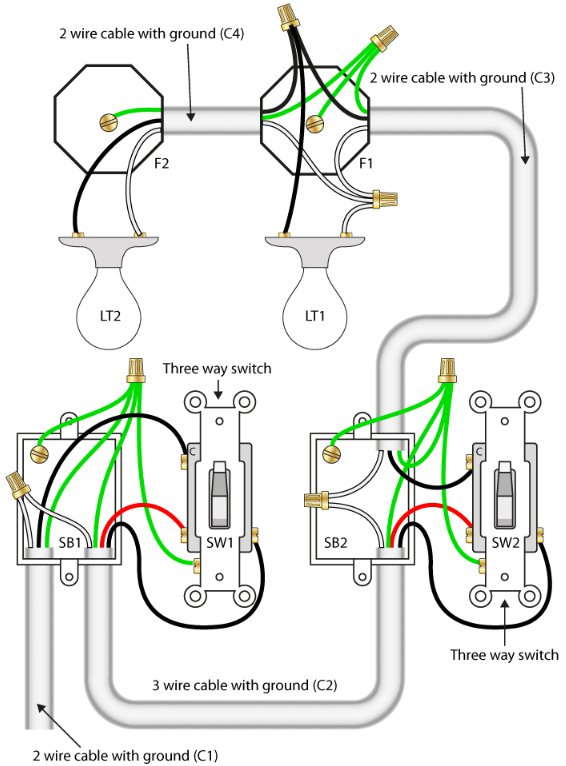 2 wire cable with ground (C4)

2 wire cable with ground (C3)

F2

F1

LT2

LT1

Three way switch

C

SB1

SW1

C

SB2

SW2

Three way switch

3 wire cable with ground (C2)

2 wire cable with ground (C1)