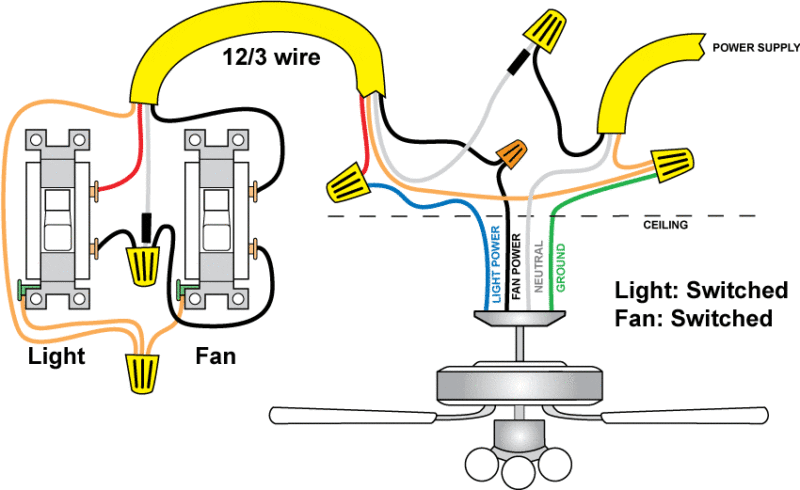 12/3 wire

POWER SUPPLY

CEILING

LIGHT POWER
FAN POWER
NEUTRAL
GROUND

Light: Switched
Fan: Switched

Light
Fan