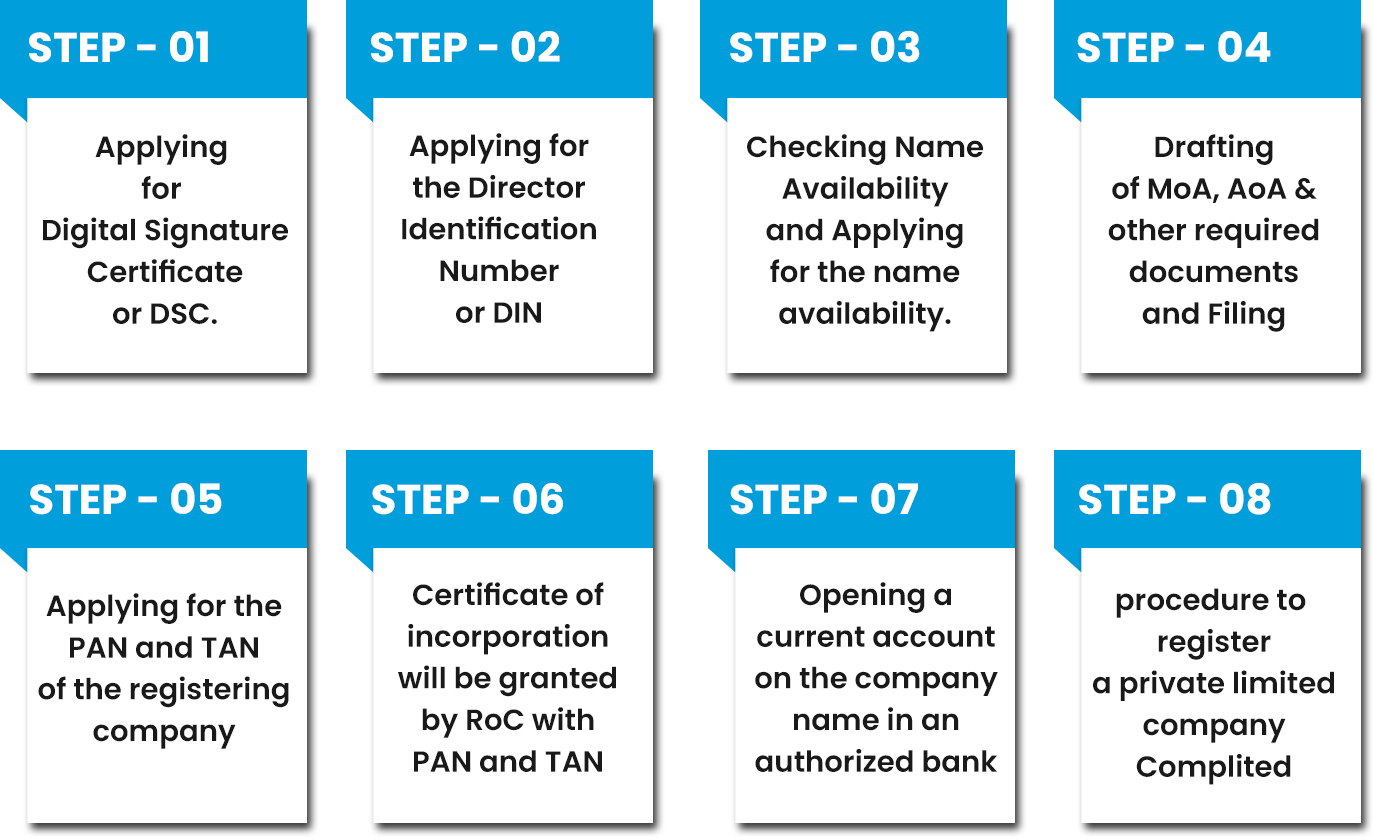 STEP - 01

Applying for Digital Signature Certificate or DSC.

STEP - 02

Applying for the Director Identification Number or DIN

STEP - 03

Checking Name Availability and Applying for the name availability.

STEP - 04

Drafting of MoA, AoA & other required documents and Filing

STEP - 05

Applying for the PAN and TAN of the registering company

STEP - 06

Certificate of incorporation will be granted by RoC with PAN and TAN

STEP - 07

Opening a current account on the company name in an authorized bank

STEP - 08

procedure to register a private limited company Complited