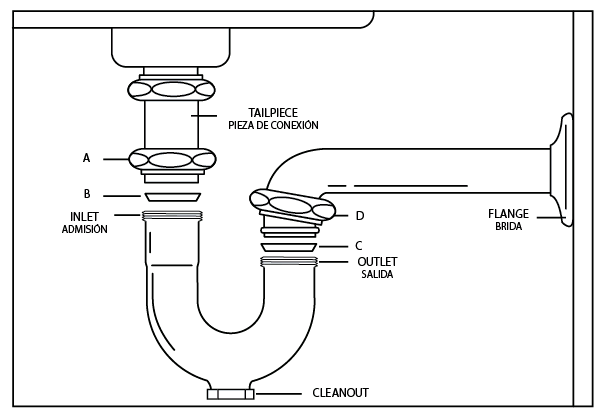 TAILPIECE
PIEZA DE CONEXIÓN

A

B

INLET
ADMISIÓN

D

FLANGE
BRIDA

C

OUTLET
SALIDA

CLEANOUT