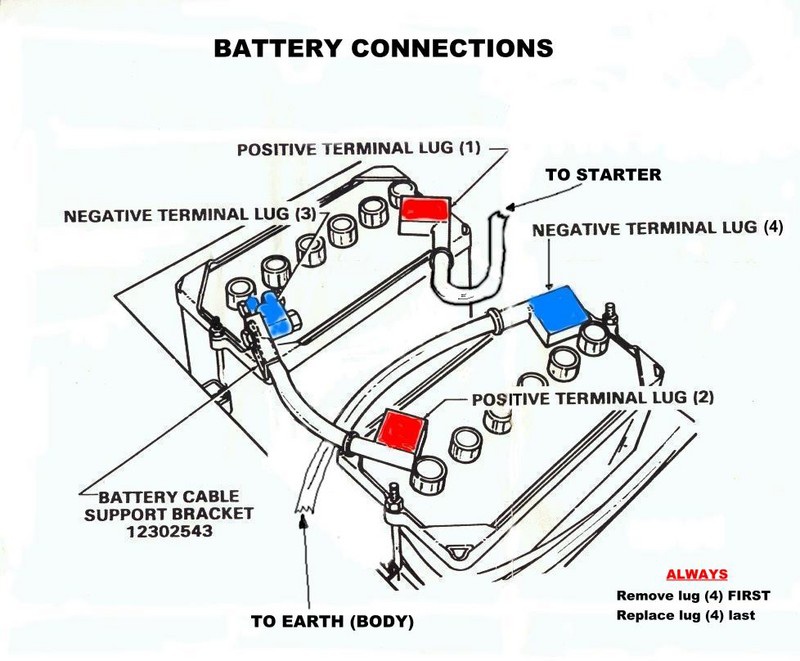 BATTERY CONNECTIONS

POSITIVE TERMINAL LUG (1)

TO STARTER

NEGATIVE TERMINAL LUG (3)

NEGATIVE TERMINAL LUG (4)

POSITIVE TERMINAL LUG (2)

BATTERY CABLE SUPPORT BRACKET 12302543

TO EARTH (BODY)

ALWAYS
Remove lug (4) FIRST
Replace lug (4) last