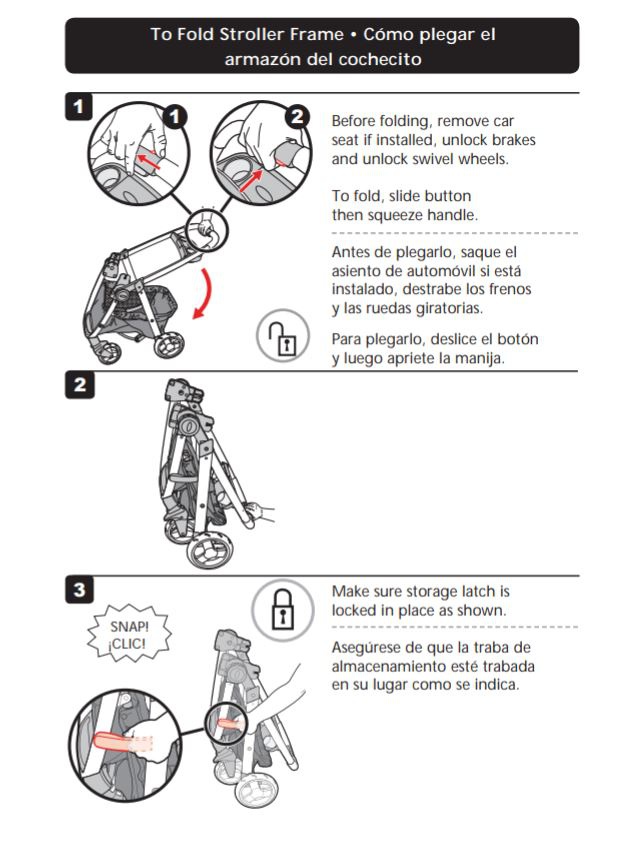 To Fold Stroller Frame • Cómo plegar el armazón del cochecito

1

1

2

Before folding, remove car seat if installed, unlock brakes and unlock swivel wheels.

To fold, slide button then squeeze handle.

Antes de plegarlo, saque el asiento de automóvil si está instalado, destrabe los frenos y las ruedas giratorias.

Para plegarlo, deslice el botón y luego apriete la manija.

2

3

SNAP! ¡CLIC!

Make sure storage latch is locked in place as shown.

Asegúrese de que la traba de almacenamiento esté trabada en su lugar como se indica.