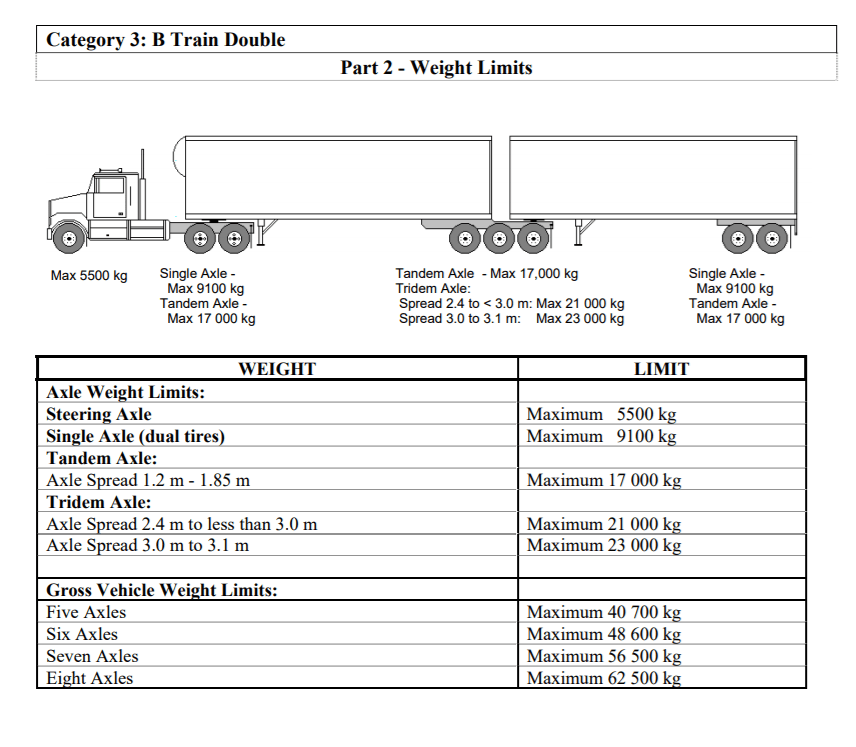 Category 3: B Train Double

Part 2 - Weight Limits

Max 5500 kg

Single Axle - Max 9100 kg
Tandem Axle - Max 17 000 kg

Tandem Axle - Max 17,000 kg
Tridem Axle:
Spread 2.4 to < 3.0 m: Max 21 000 kg
Spread 3.0 to 3.1 m: Max 23 000 kg

Single Axle - Max 9100 kg
Tandem Axle - Max 17 000 kg

| WEIGHT | LIMIT |
|---|---|
| **Axle Weight Limits:** | |
| **Steering Axle** | Maximum 5500 kg |
| **Single Axle (dual tires)** | Maximum 9100 kg |
| **Tandem Axle:** | |
| Axle Spread 1.2 m - 1.85 m | Maximum 17 000 kg |
| **Tridem Axle:** | |
| Axle Spread 2.4 m to less than 3.0 m | Maximum 21 000 kg |
| Axle Spread 3.0 m to 3.1 m | Maximum 23 000 kg |
| | |
| **Gross Vehicle Weight Limits:** | |
| Five Axles | Maximum 40 700 kg |
| Six Axles | Maximum 48 600 kg |
| Seven Axles | Maximum 56 500 kg |
| Eight Axles | Maximum 62 500 kg |