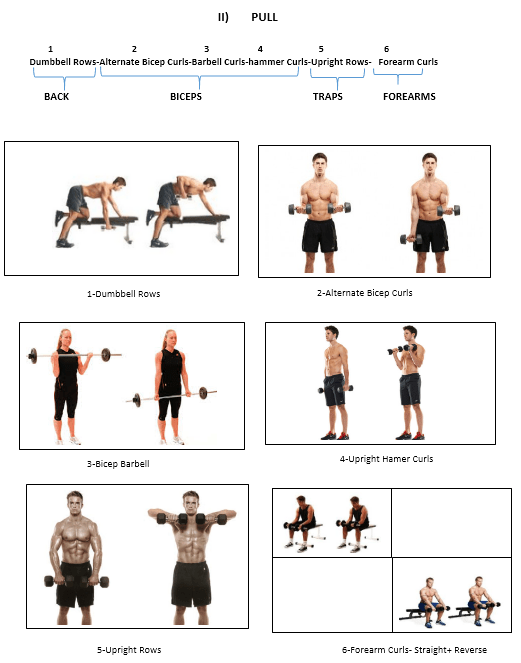 II) PULL

1 2 3 4 5 6
Dumbbell Rows-Alternate Bicep Curls-Barbell Curls-hammer Curls-Upright Rows- Forearm Curls

BACK BICEPS TRAPS FOREARMS

1-Dumbbell Rows

2-Alternate Bicep Curls

3-Bicep Barbell

4-Upright Hamer Curls

5-Upright Rows

6-Forearm Curls- Straight+ Reverse