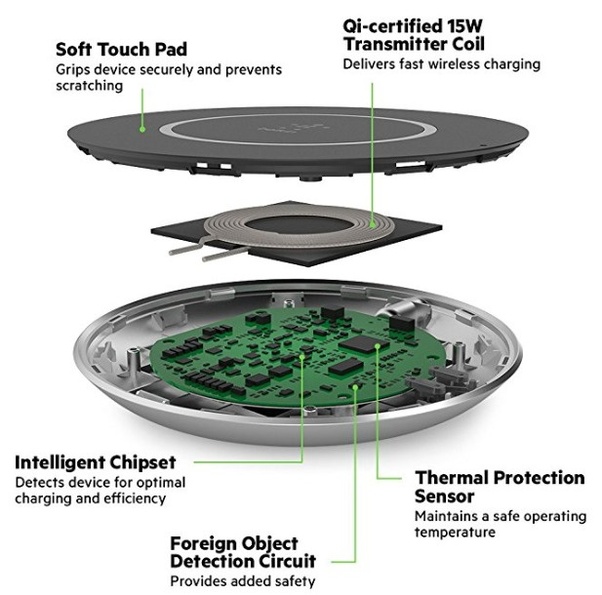 Soft Touch Pad
Grips device securely and prevents scratching

Qi-certified 15W Transmitter Coil
Delivers fast wireless charging

Intelligent Chipset
Detects device for optimal charging and efficiency

Thermal Protection Sensor
Maintains a safe operating temperature

Foreign Object Detection Circuit
Provides added safety