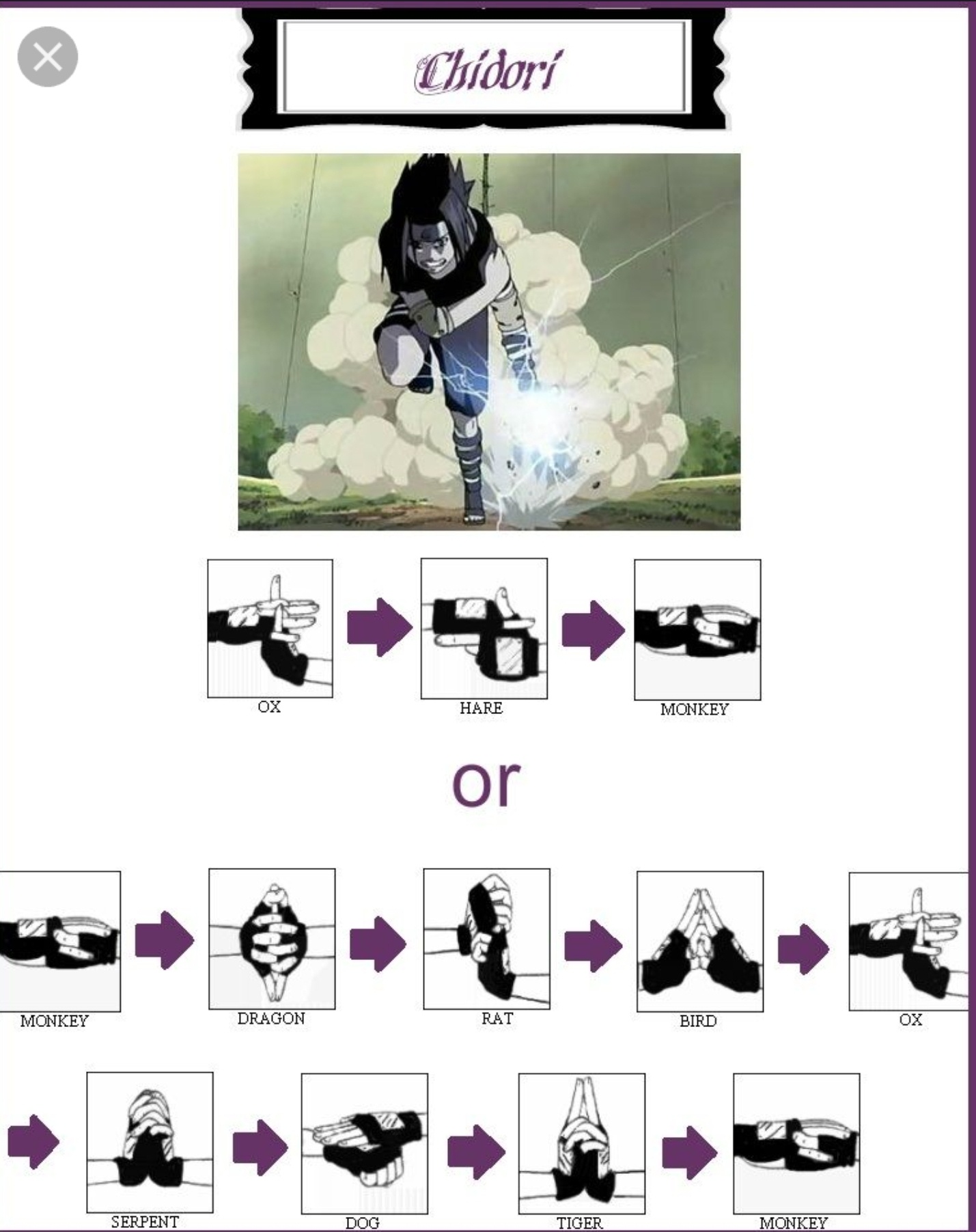 Chidori

OX HARE MONKEY

or

MONKEY DRAGON RAT BIRD OX

SERPENT DOG TIGER MONKEY