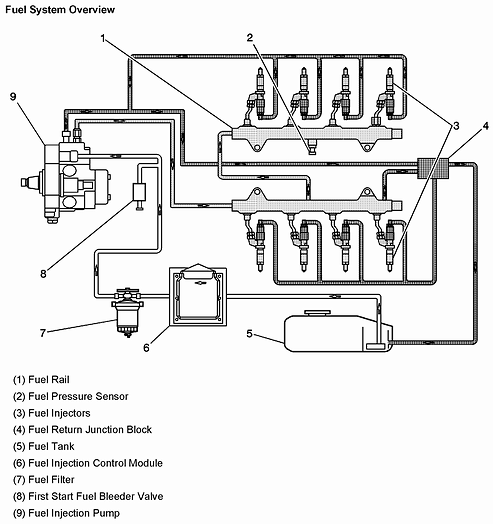 Fuel System Overview

1
2
9
3
4
8
7
6
5

(1) Fuel Rail
(2) Fuel Pressure Sensor
(3) Fuel Injectors
(4) Fuel Return Junction Block
(5) Fuel Tank
(6) Fuel Injection Control Module
(7) Fuel Filter
(8) First Start Fuel Bleeder Valve
(9) Fuel Injection Pump