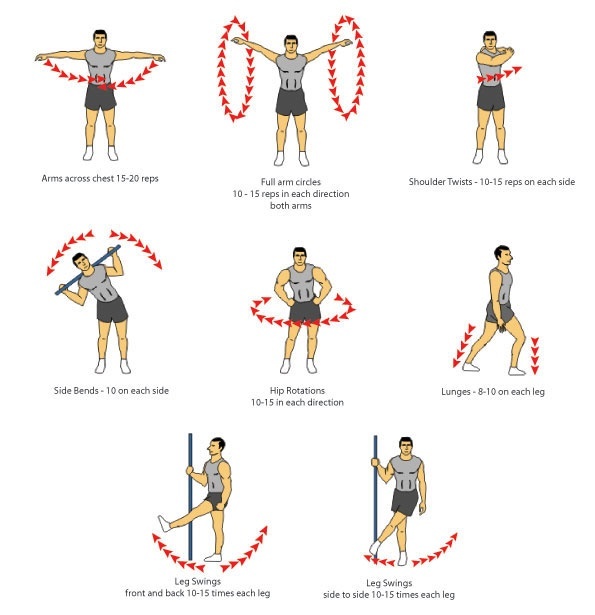 Arms across chest 15-20 reps

Full arm circles
10 - 15 reps in each direction
both arms

Shoulder Twists - 10-15 reps on each side

Side Bends - 10 on each side

Hip Rotations
10-15 in each direction

Lunges - 8-10 on each leg

Leg Swings
front and back 10-15 times each leg

Leg Swings
side to side 10-15 times each leg