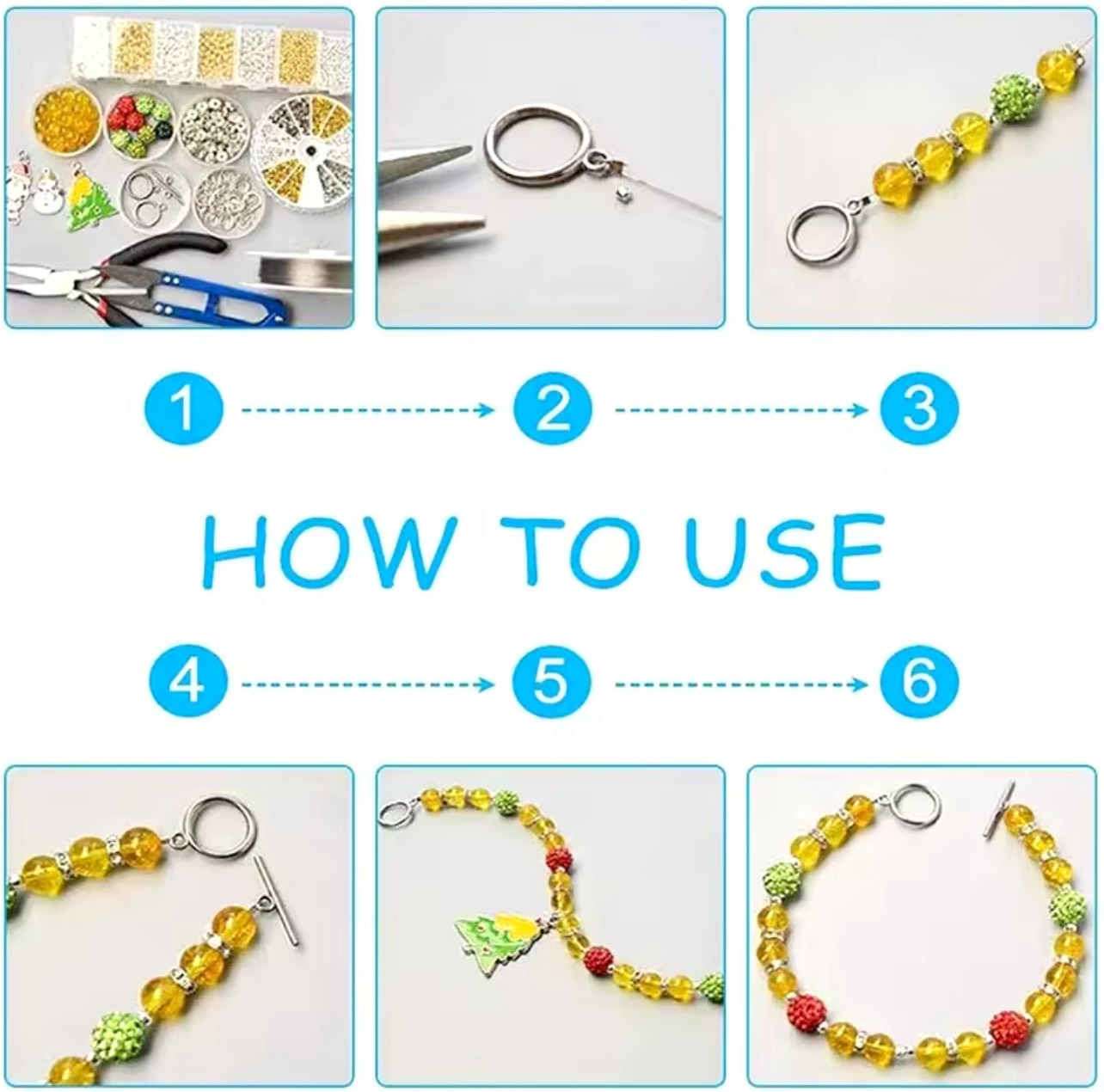 1
2
3

HOW TO USE

4
5
6