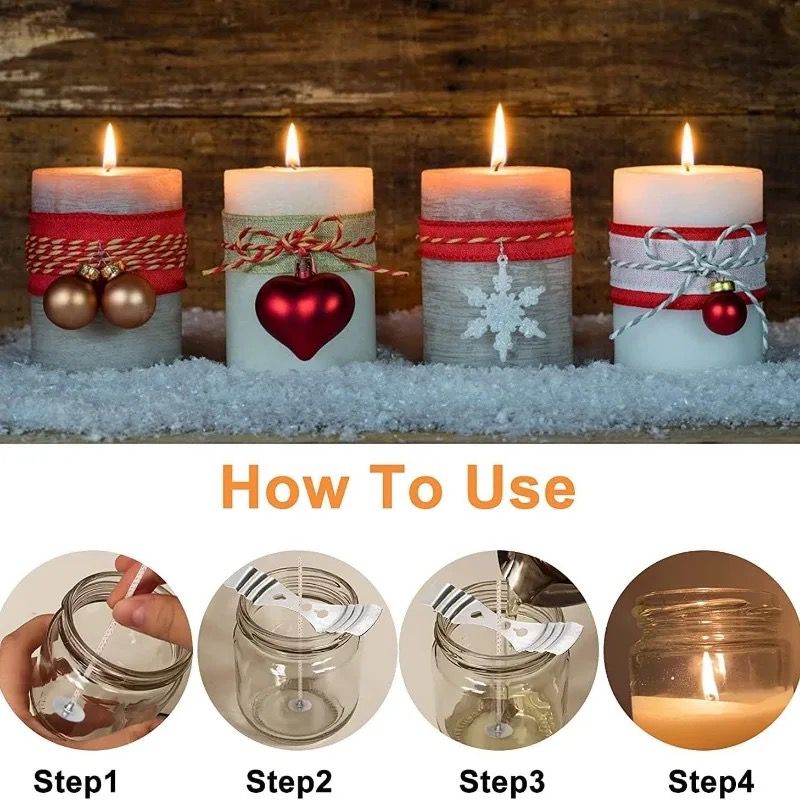 How To Use

Step1

Step2

Step3

Step4