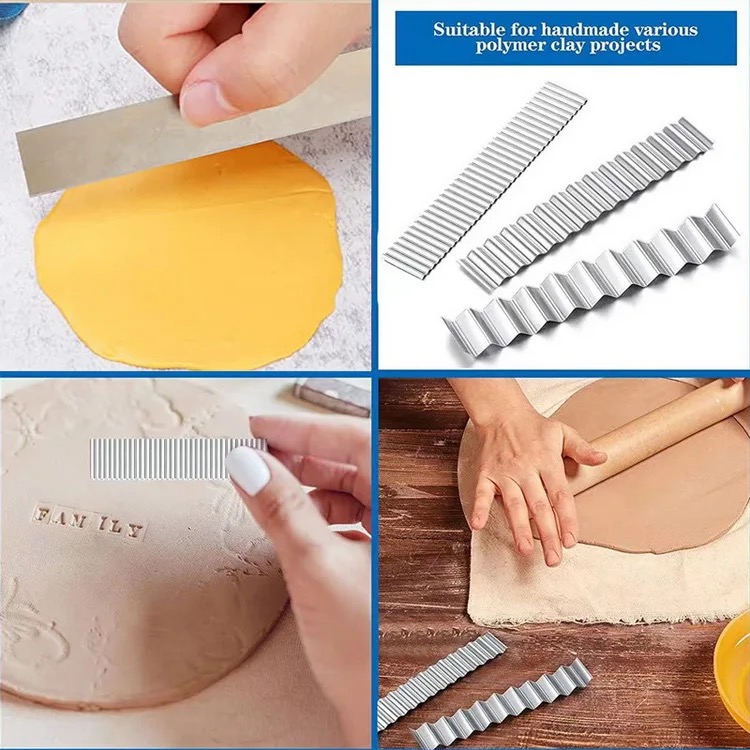 Suitable for handmade various polymer clay projects

FAMILY