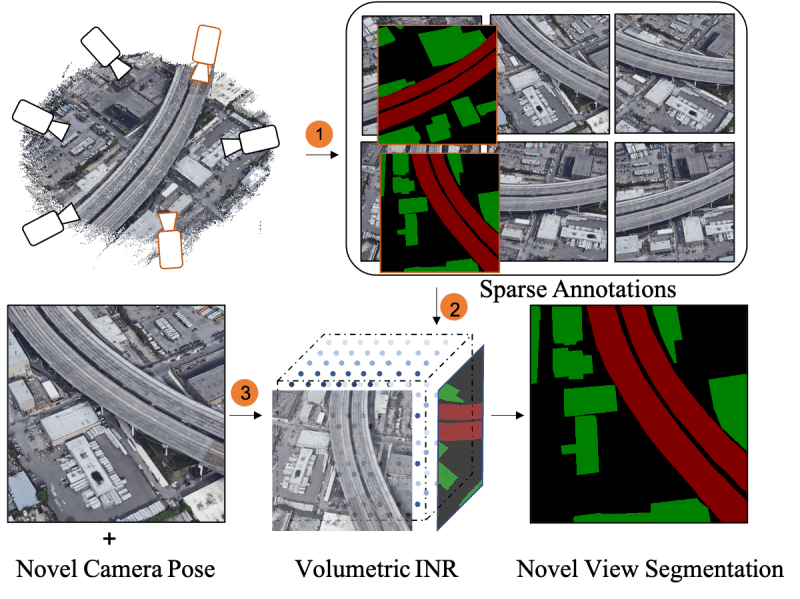 1

Sparse Annotations

2

3

+

Novel Camera Pose

Volumetric INR

Novel View Segmentation