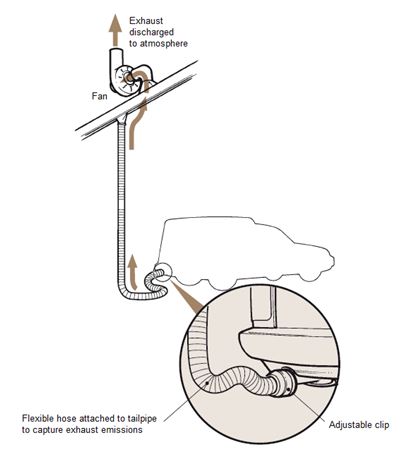 Exhaust discharged to atmosphere

Fan

Flexible hose attached to tailpipe to capture exhaust emissions

Adjustable clip