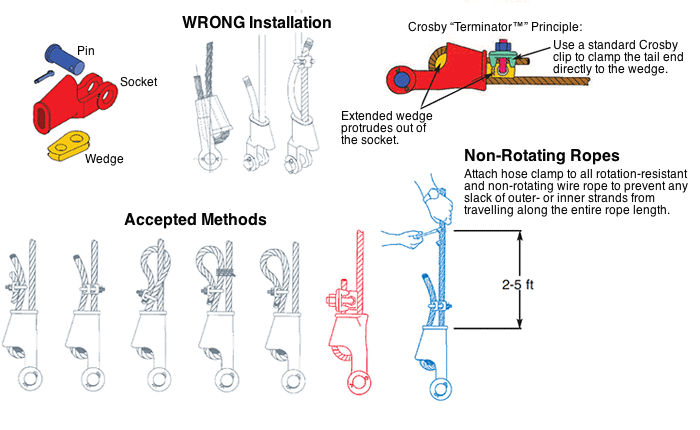 Pin

Socket

Wedge

WRONG Installation

Crosby "Terminator™" Principle:

Use a standard Crosby clip to clamp the tail end directly to the wedge.

Extended wedge protrudes out of the socket.

Non-Rotating Ropes

Attach hose clamp to all rotation-resistant and non-rotating wire rope to prevent any slack of outer- or inner strands from travelling along the entire rope length.

Accepted Methods

2-5 ft