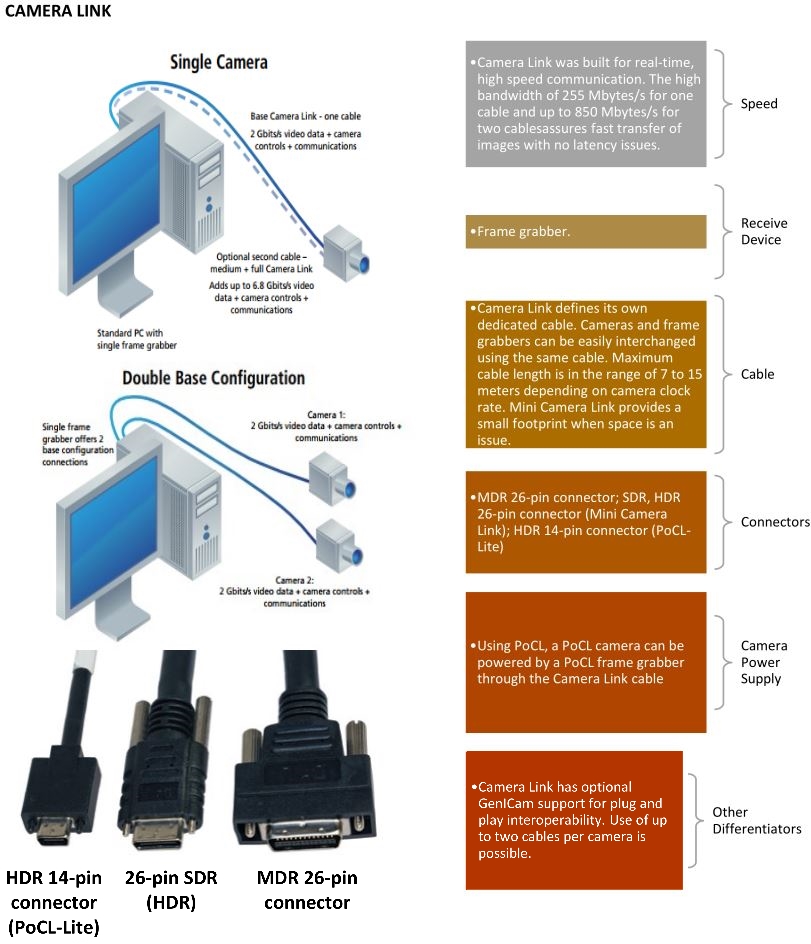 CAMERA LINK

Single Camera

Base Camera Link - one cable

2 Gbits/s video data + camera controls + communications

Optional second cable – medium + full Camera Link

Adds up to 6.8 Gbits/s video data + camera controls + communications

Standard PC with single frame grabber

Double Base Configuration

Single frame grabber offers 2 base configuration connections

Camera 1: 2 Gbits/s video data + camera controls + communications

Camera 2: 2 Gbits/s video data + camera controls + communications

HDR 14-pin connector (PoCL-Lite)

26-pin SDR (HDR)

MDR 26-pin connector

•Camera Link was built for real-time, high speed communication. The high bandwidth of 255 Mbytes/s for one cable and up to 850 Mbytes/s for two cablesassures fast transfer of images with no latency issues.

Speed

•Frame grabber.

Receive Device

•Camera Link defines its own dedicated cable. Cameras and frame grabbers can be easily interchanged using the same cable. Maximum cable length is in the range of 7 to 15 meters depending on camera clock rate. Mini Camera Link provides a small footprint when space is an issue.

Cable

•MDR 26-pin connector; SDR, HDR 26-pin connector (Mini Camera Link); HDR 14-pin connector (PoCL-Lite)

Connectors

•Using PoCL, a PoCL camera can be powered by a PoCL frame grabber through the Camera Link cable

Camera Power Supply

•Camera Link has optional GenICam support for plug and play interoperability. Use of up to two cables per camera is possible.

Other Differentiators