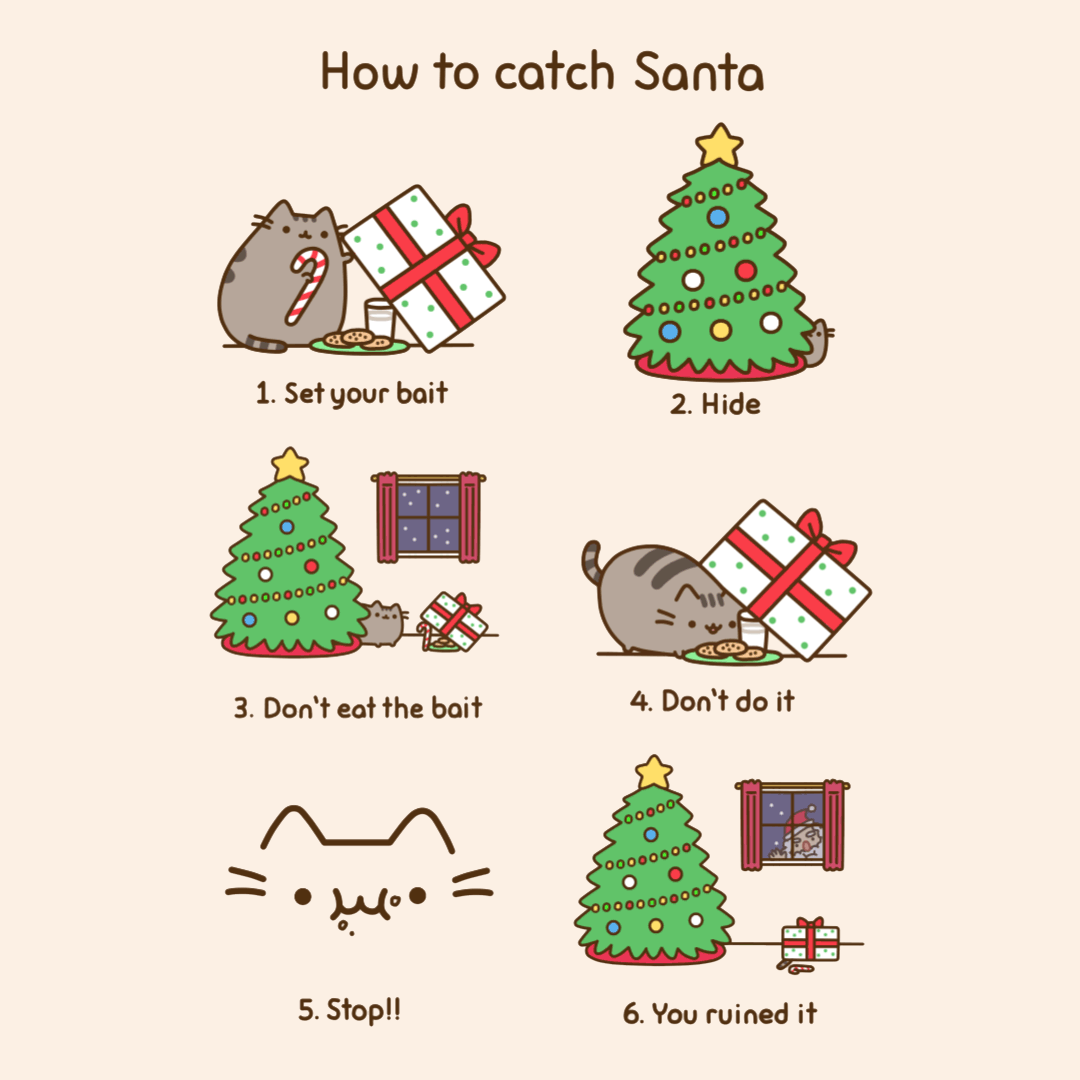 How to catch Santa

1. Set your bait

2. Hide

3. Don't eat the bait

4. Don't do it

5. Stop!!

6. You ruined it